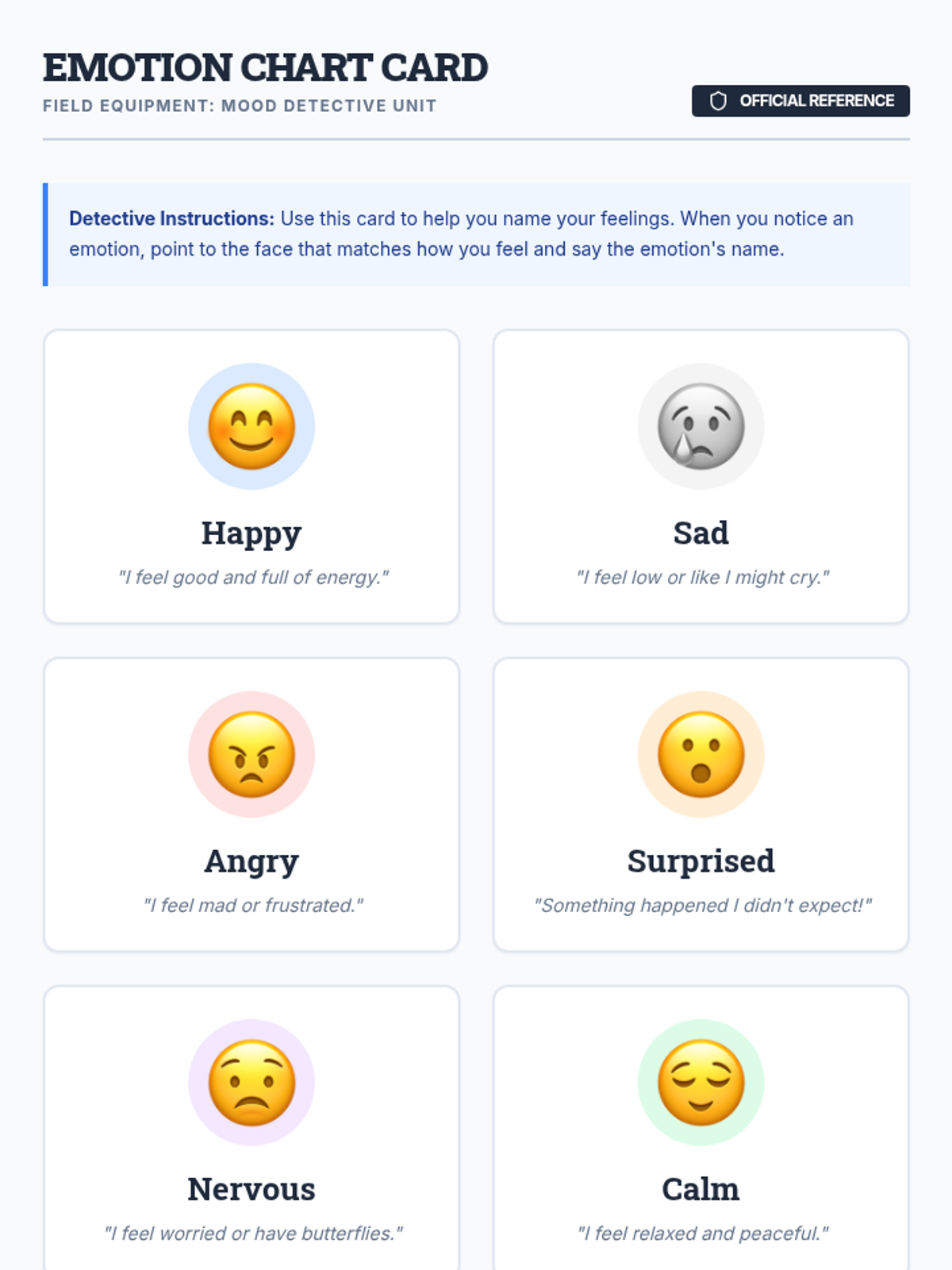 EMOTION CHART CARD
FIELD EQUIPMENT: MOOD DETECTIVE UNIT

OFFICIAL REFERENCE

Detective Instructions: Use this card to help you name your feelings. When you notice an emotion, point to the face that matches how you feel and say the emotion's name.

Happy
"I feel good and full of energy."

Sad
"I feel low or like I might cry."

Angry
"I feel mad or frustrated."

Surprised
"Something happened I didn't expect!"

Nervous
"I feel worried or have butterflies."

Calm
"I feel relaxed and peaceful."