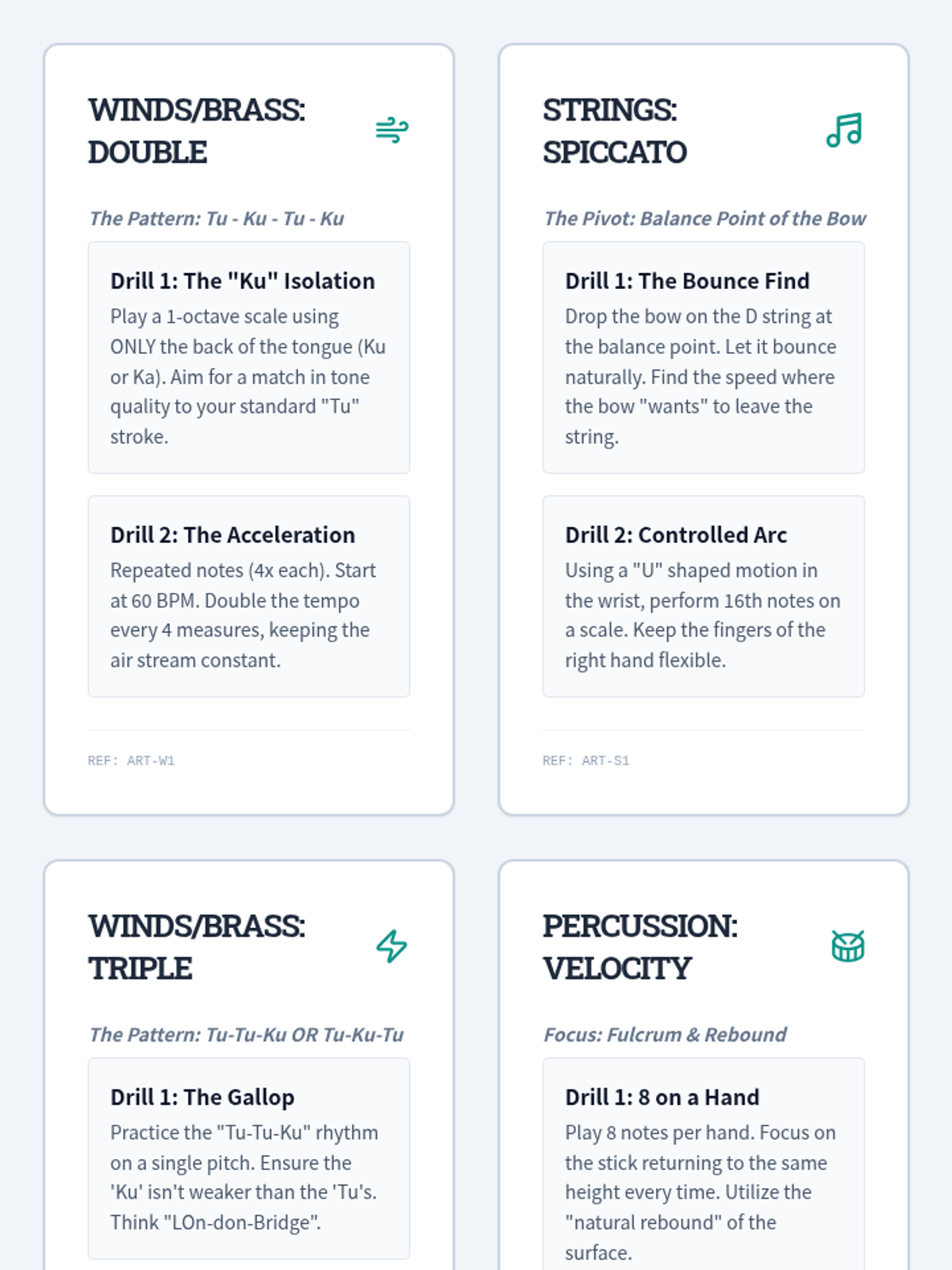 WINDS/BRASS: DOUBLE

The Pattern: Tu - Ku - Tu - Ku

Drill 1: The "Ku" Isolation

Play a 1-octave scale using ONLY the back of the tongue (Ku or Ka). Aim for a match in tone quality to your standard "Tu" stroke.

Drill 2: The Acceleration

Repeated notes (4x each). Start at 60 BPM. Double the tempo every 4 measures, keeping the air stream constant.

REF: ART-W1

STRINGS: SPICCATO

The Pivot: Balance Point of the Bow

Drill 1: The Bounce Find

Drop the bow on the D string at the balance point. Let it bounce naturally. Find the speed where the bow "wants" to leave the string.

Drill 2: Controlled Arc

Using a "U" shaped motion in the wrist, perform 16th notes on a scale. Keep the fingers of the right hand flexible.

REF: ART-S1

WINDS/BRASS: TRIPLE

The Pattern: Tu-Tu-Ku OR Tu-Ku-Tu

Drill 1: The Gallop

Practice the "Tu-Tu-Ku" rhythm on a single pitch. Ensure the 'Ku' isn't weaker than the 'Tu's. Think "LOn-don-Bridge".

PERCUSSION: VELOCITY

Focus: Fulcrum & Rebound

Drill 1: 8 on a Hand

Play 8 notes per hand. Focus on the stick returning to the same height every time. Utilize the "natural rebound" of the surface.