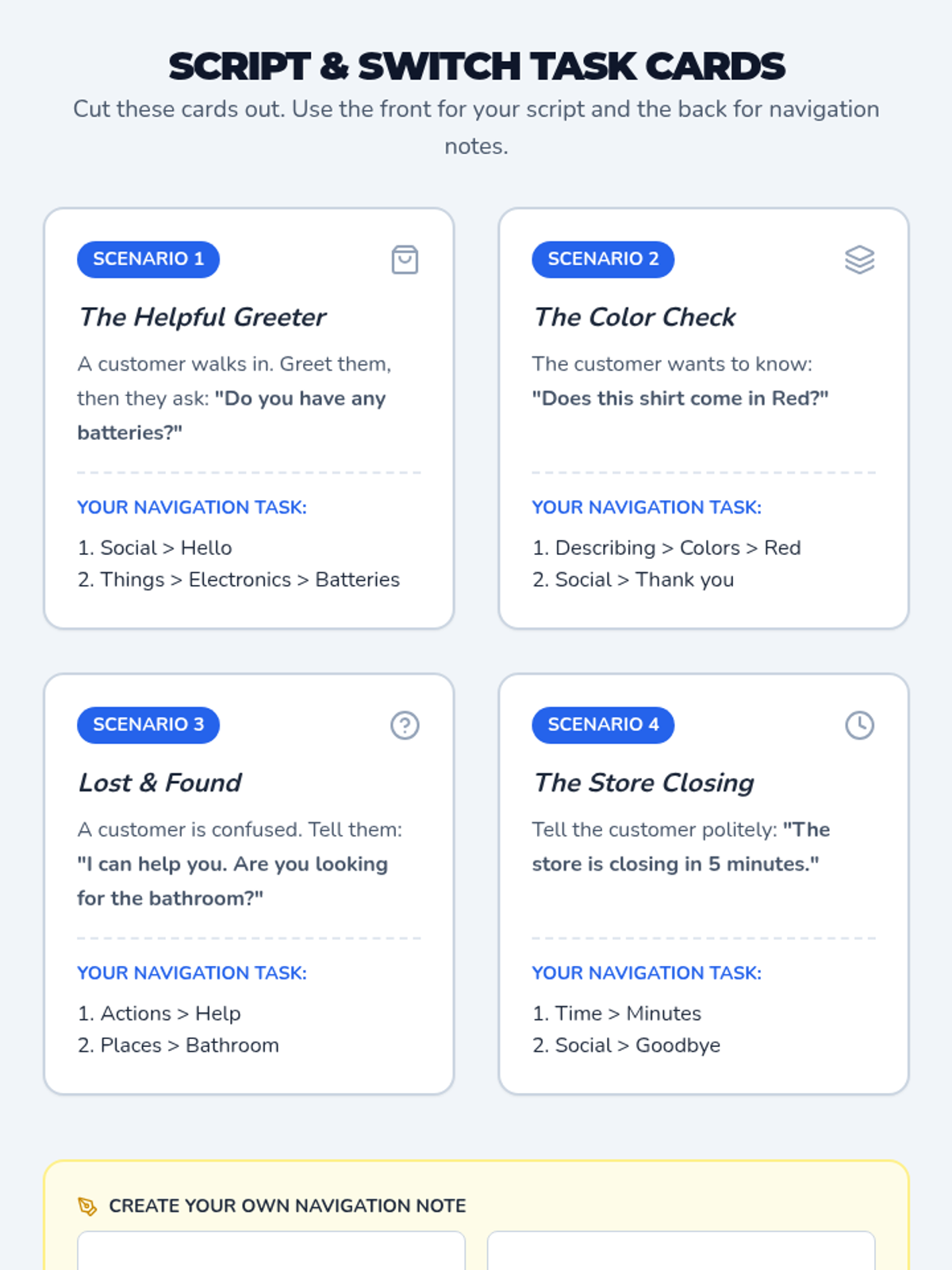 SCRIPT & SWITCH TASK CARDS

Cut these cards out. Use the front for your script and the back for navigation notes.

SCENARIO 1

The Helpful Greeter

A customer walks in. Greet them, then they ask: "Do you have any batteries?"

YOUR NAVIGATION TASK:

1. Social > Hello
2. Things > Electronics > Batteries

SCENARIO 2

The Color Check

The customer wants to know: "Does this shirt come in Red?"

YOUR NAVIGATION TASK:

1. Describing > Colors > Red
2. Social > Thank you

SCENARIO 3

Lost & Found

A customer is confused. Tell them: "I can help you. Are you looking for the bathroom?"

YOUR NAVIGATION TASK:

1. Actions > Help
2. Places > Bathroom

SCENARIO 4

The Store Closing

Tell the customer politely: "The store is closing in 5 minutes."

YOUR NAVIGATION TASK:

1. Time > Minutes
2. Social > Goodbye

CREATE YOUR OWN NAVIGATION NOTE