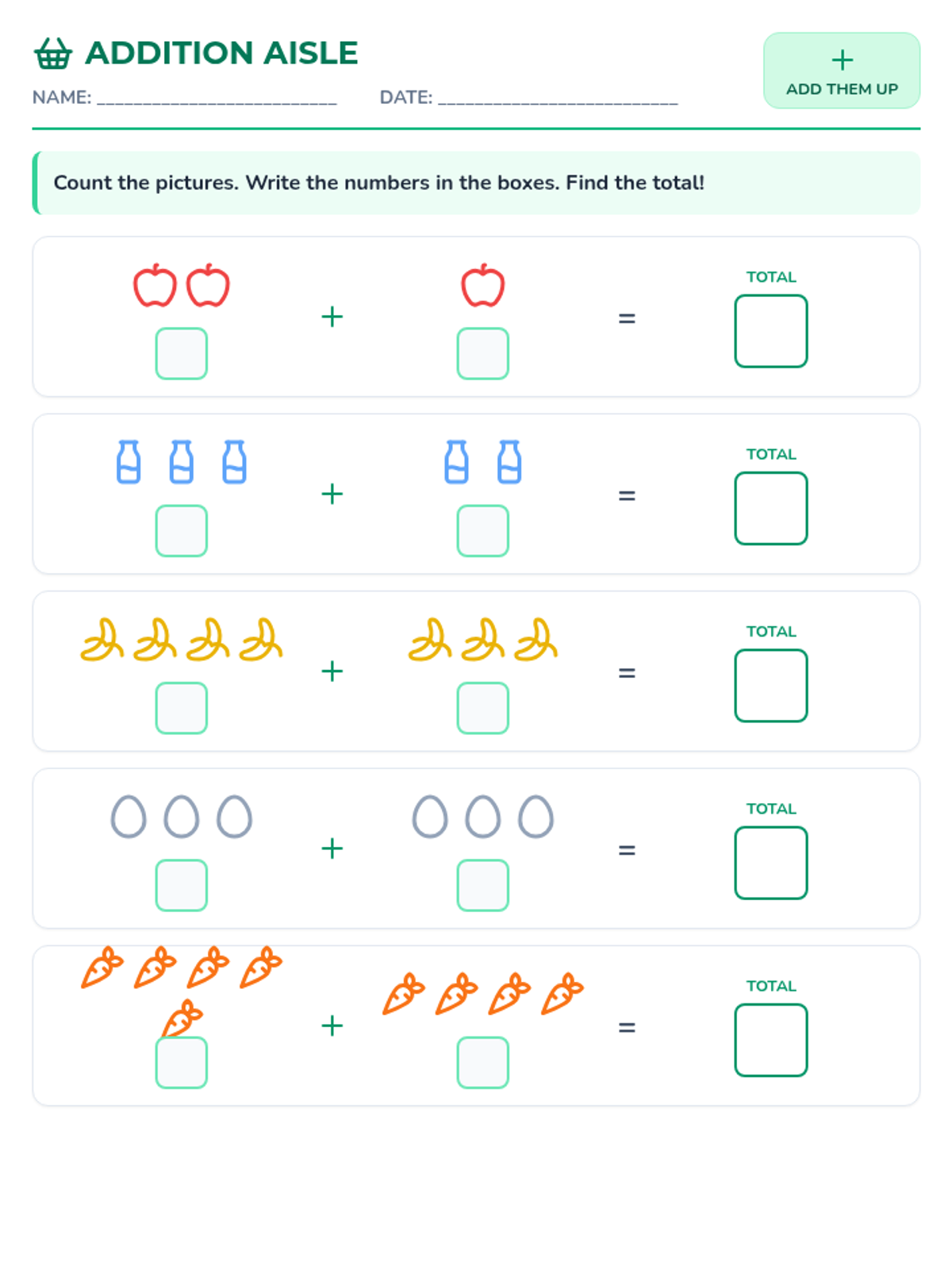 ADDITION AISLE

NAME: ________________________ DATE: ________________________

+
ADD THEM UP

Count the pictures. Write the numbers in the boxes. Find the total!

+ = TOTAL

+ = TOTAL

+ = TOTAL

+ = TOTAL

+ = TOTAL