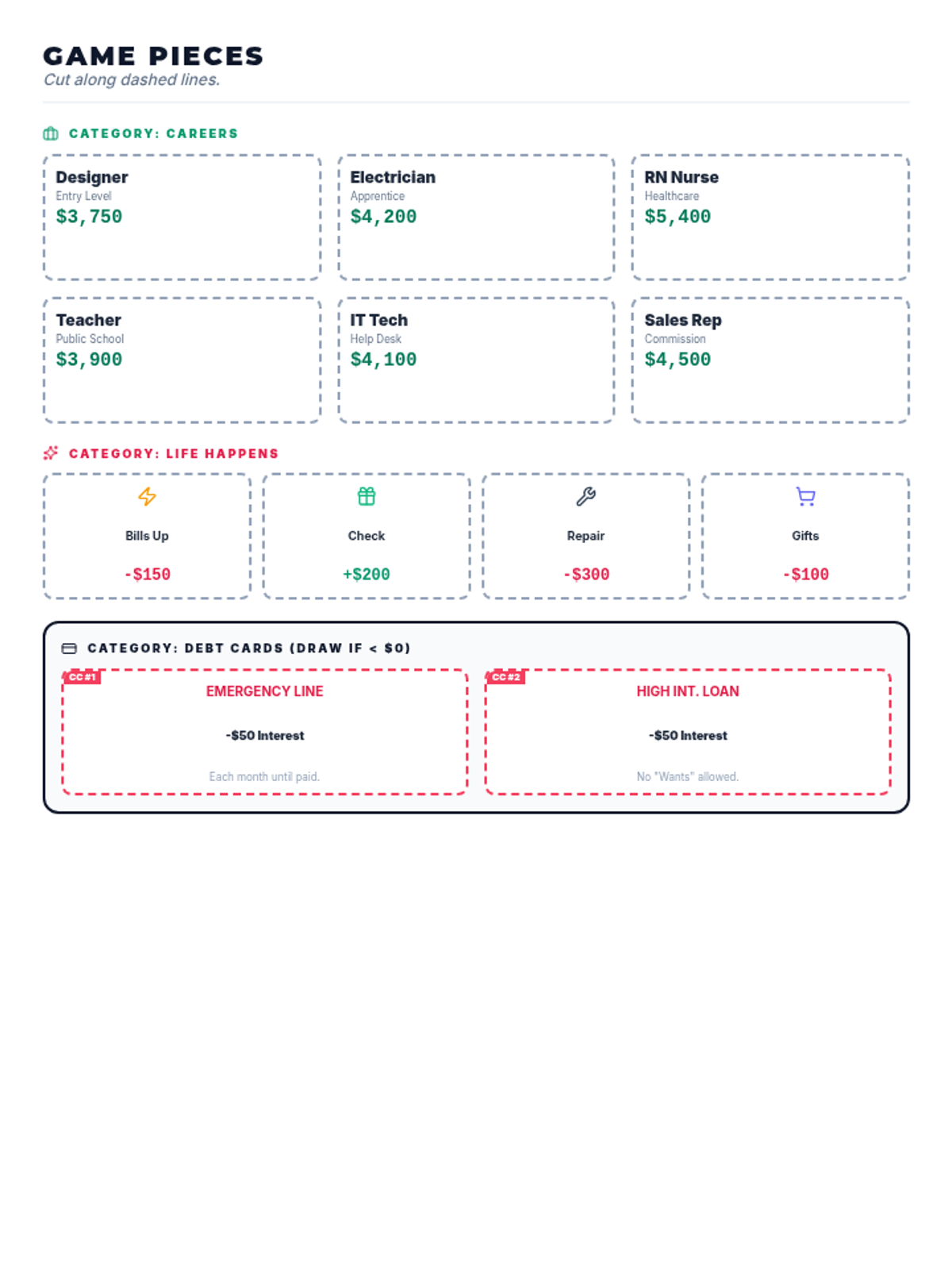 GAME PIECES
Cut along dashed lines.

CATEGORY: CAREERS

Designer
Entry Level
$3,750

Electrician
Apprentice
$4,200

RN Nurse
Healthcare
$5,400

Teacher
Public School
$3,900

IT Tech
Help Desk
$4,100

Sales Rep
Commission
$4,500

CATEGORY: LIFE HAPPENS

Bills Up
-$150

Check
+$200

Repair
-$300

Gifts
-$100

CATEGORY: DEBT CARDS (DRAW IF < $0)

CC #1
EMERGENCY LINE
-$50 Interest
Each month until paid.

CC #2
HIGH INT. LOAN
-$50 Interest
No "Wants" allowed.