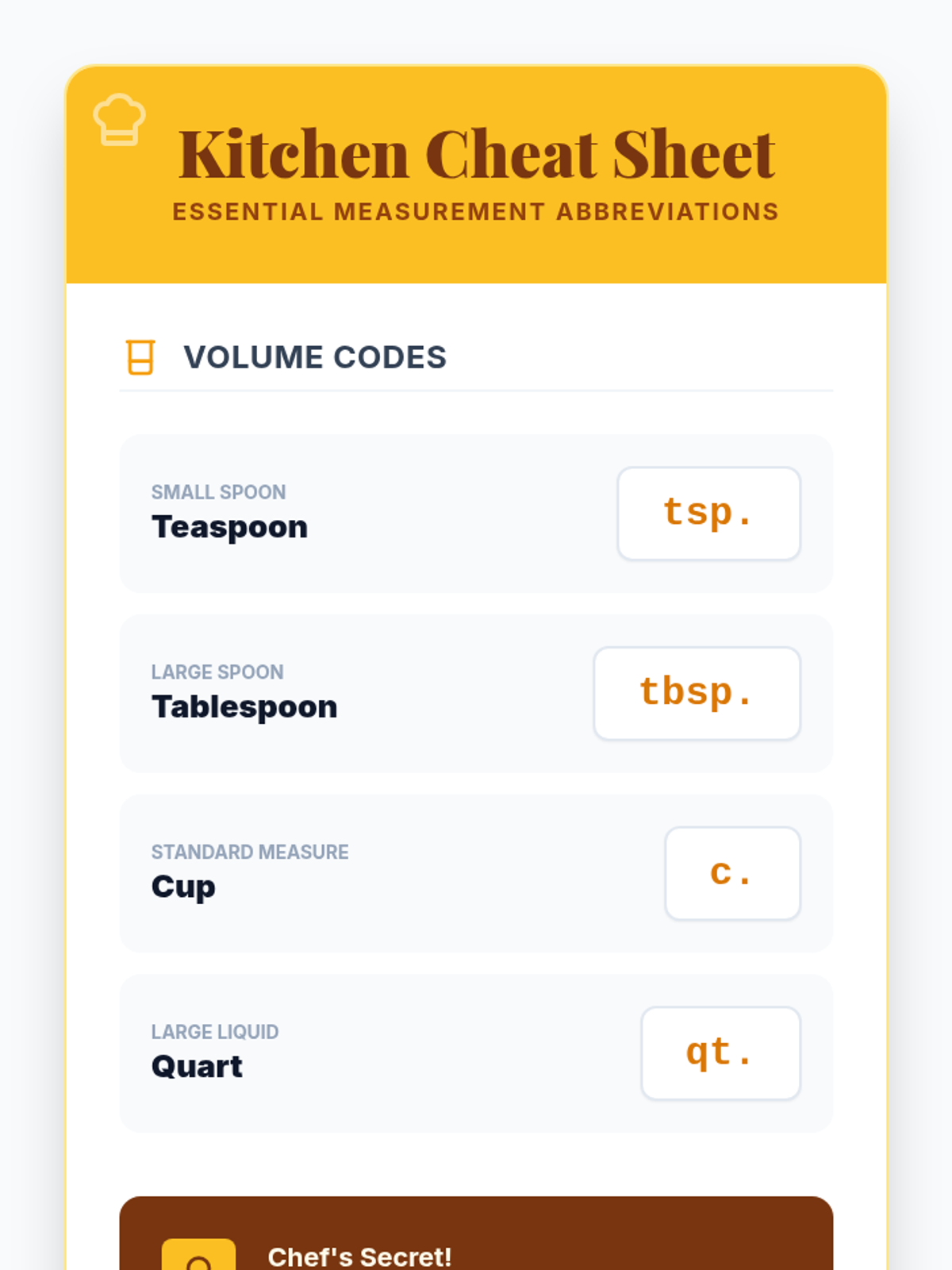 Kitchen Cheat Sheet
ESSENTIAL MEASUREMENT ABBREVIATIONS

VOLUME CODES

SMALL SPOON
Teaspoon
tsp.

LARGE SPOON
Tablespoon
tbsp.

STANDARD MEASURE
Cup
c.

LARGE LIQUID
Quart
qt.

Chef's Secret!