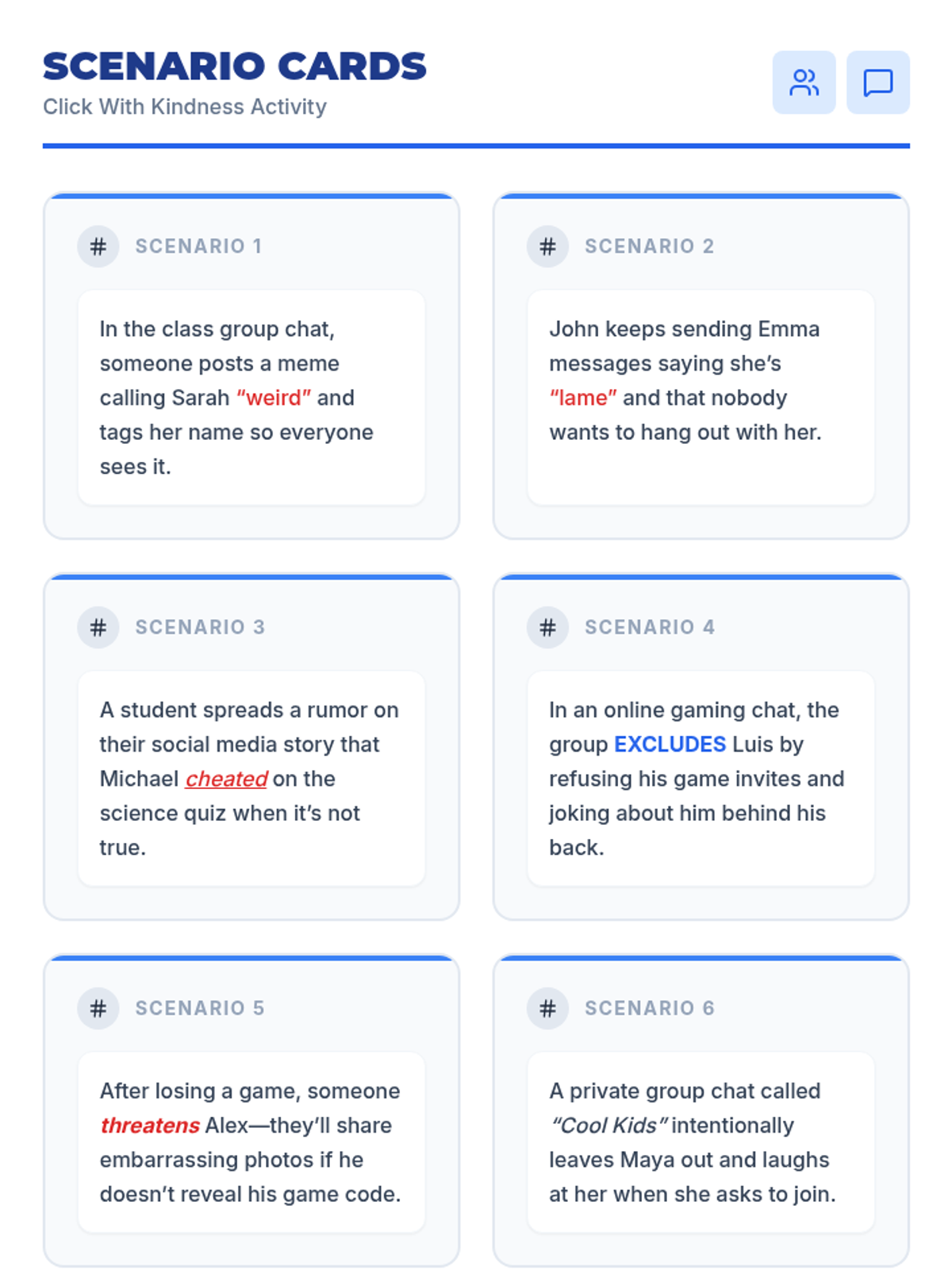 SCENARIO CARDS
Click With Kindness Activity

# SCENARIO 1

In the class group chat, someone posts a meme calling Sarah "weird" and tags her name so everyone sees it.

# SCENARIO 2

John keeps sending Emma messages saying she's "lame" and that nobody wants to hang out with her.

# SCENARIO 3

A student spreads a rumor on their social media story that Michael cheated on the science quiz when it's not true.

# SCENARIO 4

In an online gaming chat, the group EXCLUDES Luis by refusing his game invites and joking about him behind his back.

# SCENARIO 5

After losing a game, someone threatens Alex—they'll share embarrassing photos if he doesn't reveal his game code.

# SCENARIO 6

A private group chat called "Cool Kids" intentionally leaves Maya out and laughs at her when she asks to join.