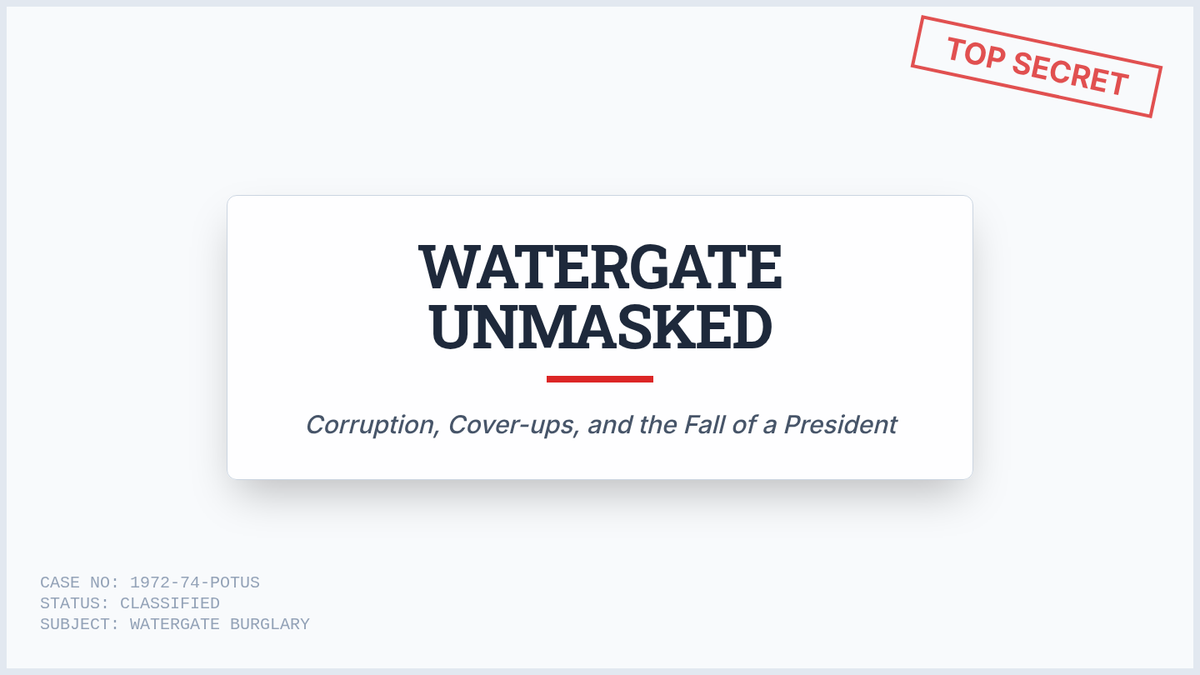 TOP SECRET

WATERGATE UNMASKED

Corruption, Cover-ups, and the Fall of a President

CASE NO: 1972-74-POTUS
STATUS: CLASSIFIED
SUBJECT: WATERGATE BURGLARY