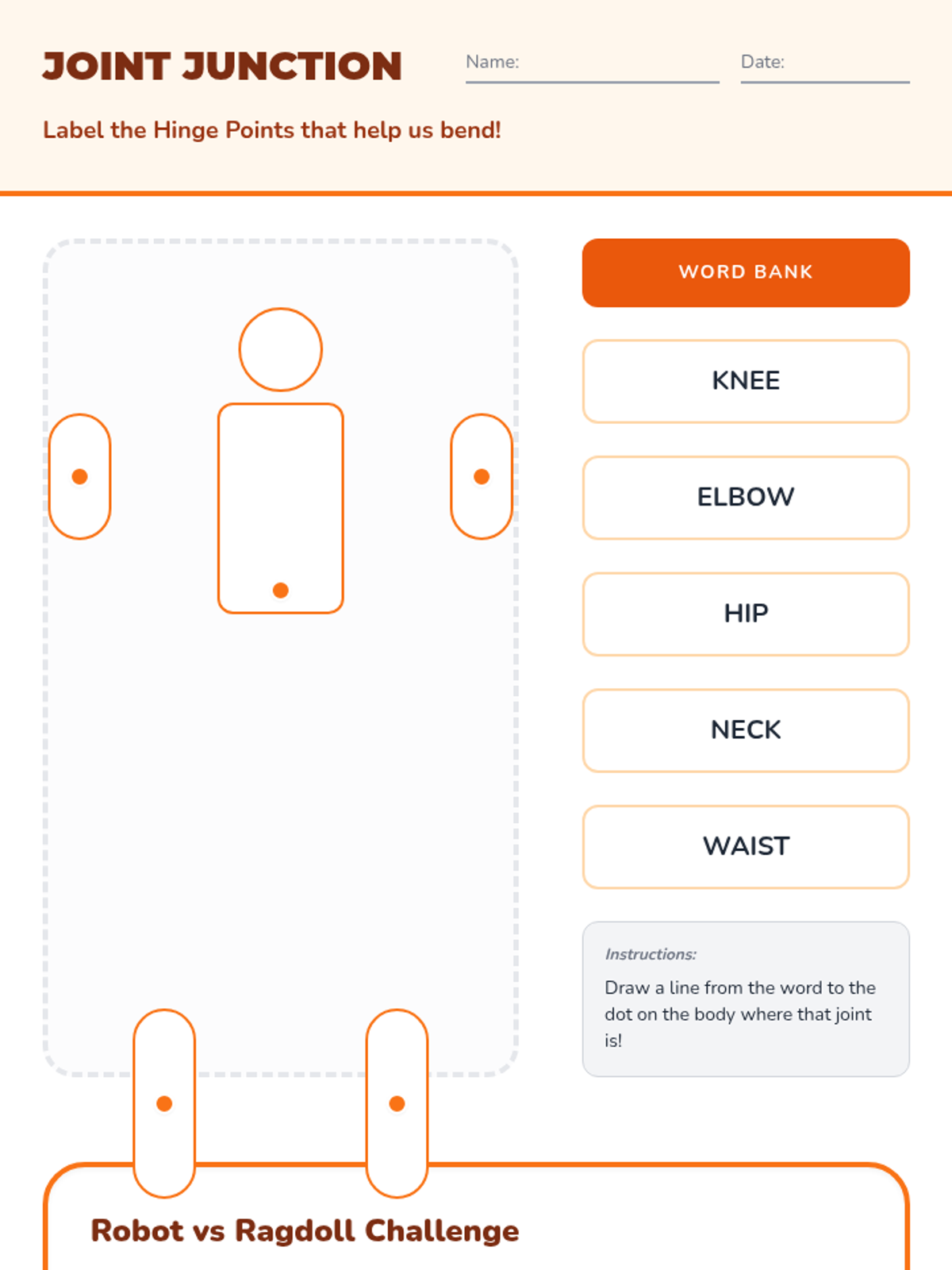 JOINT JUNCTION

Name:

Date:

Label the Hinge Points that help us bend!

WORD BANK

KNEE

ELBOW

HIP

NECK

WAIST

Instructions:

Draw a line from the word to the dot on the body where that joint is!

Robot vs Ragdoll Challenge