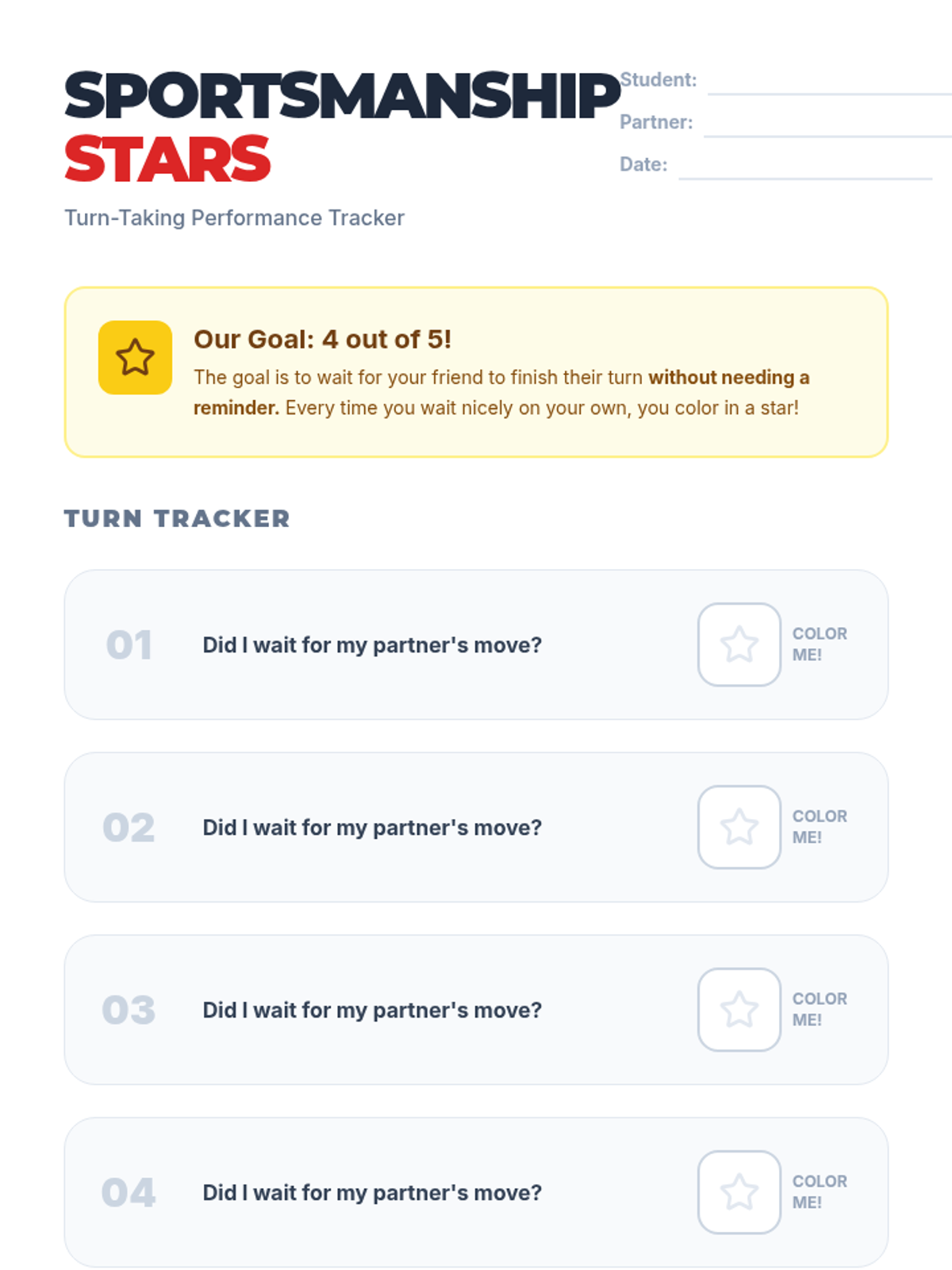 SPORTSMANSHIP
STARS

Turn-Taking Performance Tracker

Student: ____
Partner: ____
Date: ____

Our Goal: 4 out of 5!

The goal is to wait for your friend to finish their turn without needing a reminder. Every time you wait nicely on your own, you color in a star!

TURN TRACKER

01 Did I wait for my partner's move? COLOR ME!

02 Did I wait for my partner's move? COLOR ME!

03 Did I wait for my partner's move? COLOR ME!

04 Did I wait for my partner's move? COLOR ME!