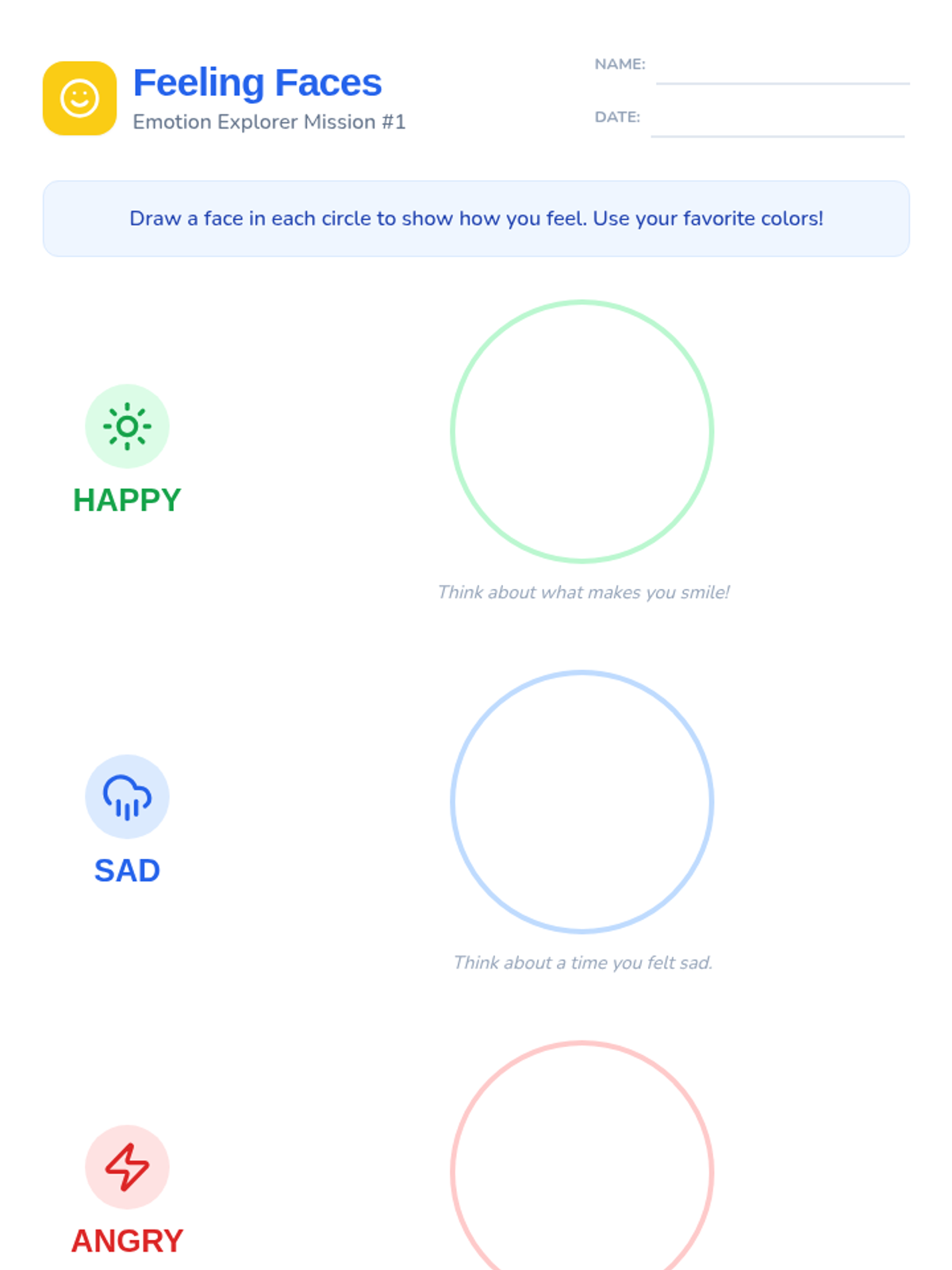 Feeling Faces
Emotion Explorer Mission #1

NAME: ____

DATE: ____

Draw a face in each circle to show how you feel. Use your favorite colors!

HAPPY

Think about what makes you smile!

SAD

Think about a time you felt sad.

ANGRY