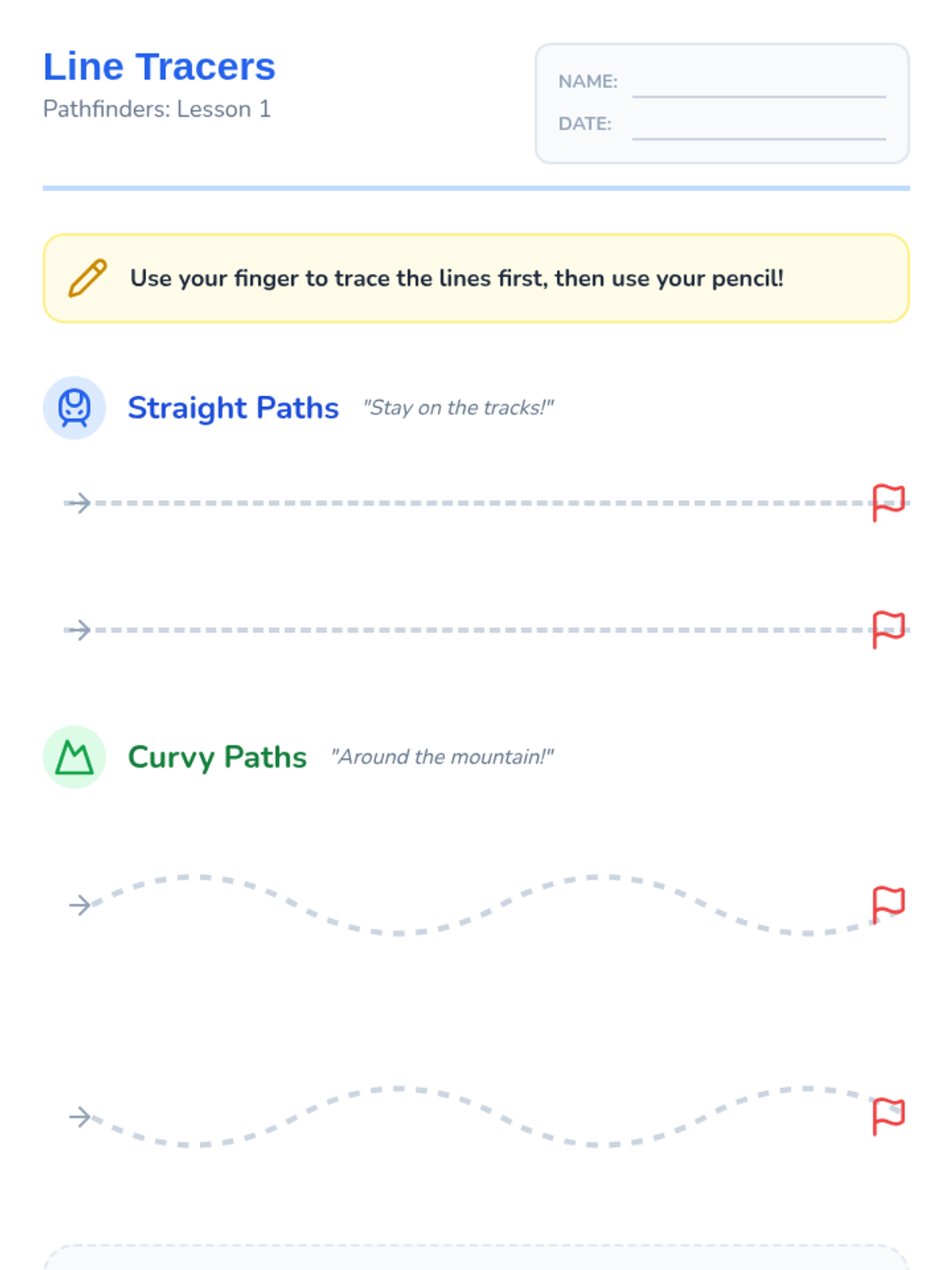 Line Tracers
Pathfinders: Lesson 1

NAME: ____
DATE: ____

Use your finger to trace the lines first, then use your pencil!

Straight Paths "Stay on the tracks!"

Curvy Paths "Around the mountain!"