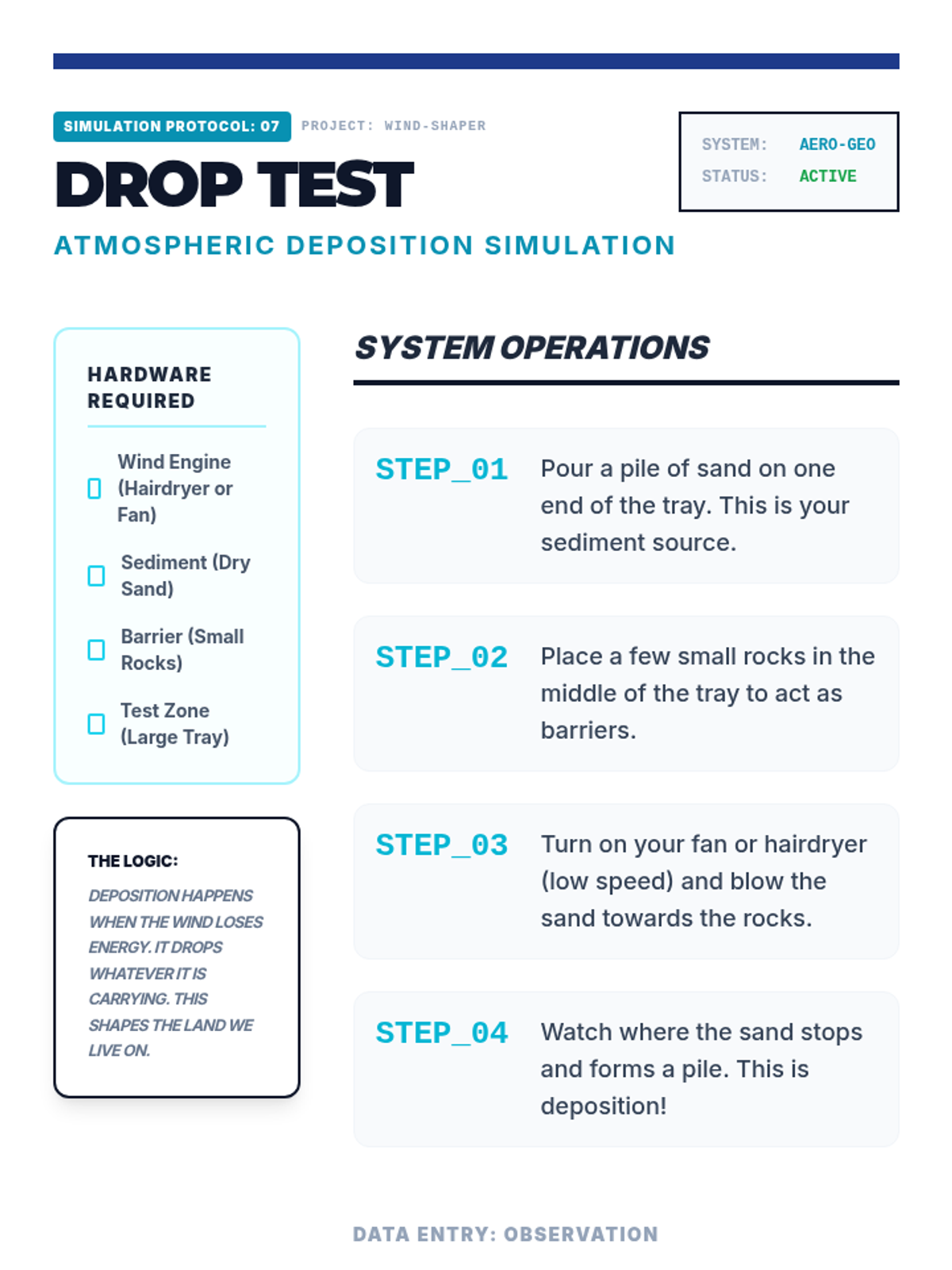 SIMULATION PROTOCOL: 07 PROJECT: WIND-SHAPER

DROP TEST

ATMOSPHERIC DEPOSITION SIMULATION

SYSTEM: AERO-GEO
STATUS: ACTIVE

HARDWARE REQUIRED

Wind Engine (Hairdryer or Fan)

Sediment (Dry Sand)

Barrier (Small Rocks)

Test Zone (Large Tray)

THE LOGIC:

DEPOSITION HAPPENS WHEN THE WIND LOSES ENERGY. IT DROPS WHATEVER IT IS CARRYING. THIS SHAPES THE LAND WE LIVE ON.

SYSTEM OPERATIONS

STEP_01 Pour a pile of sand on one end of the tray. This is your sediment source.

STEP_02 Place a few small rocks in the middle of the tray to act as barriers.

STEP_03 Turn on your fan or hairdryer (low speed) and blow the sand towards the rocks.

STEP_04 Watch where the sand stops and forms a pile. This is deposition!

DATA ENTRY: OBSERVATION