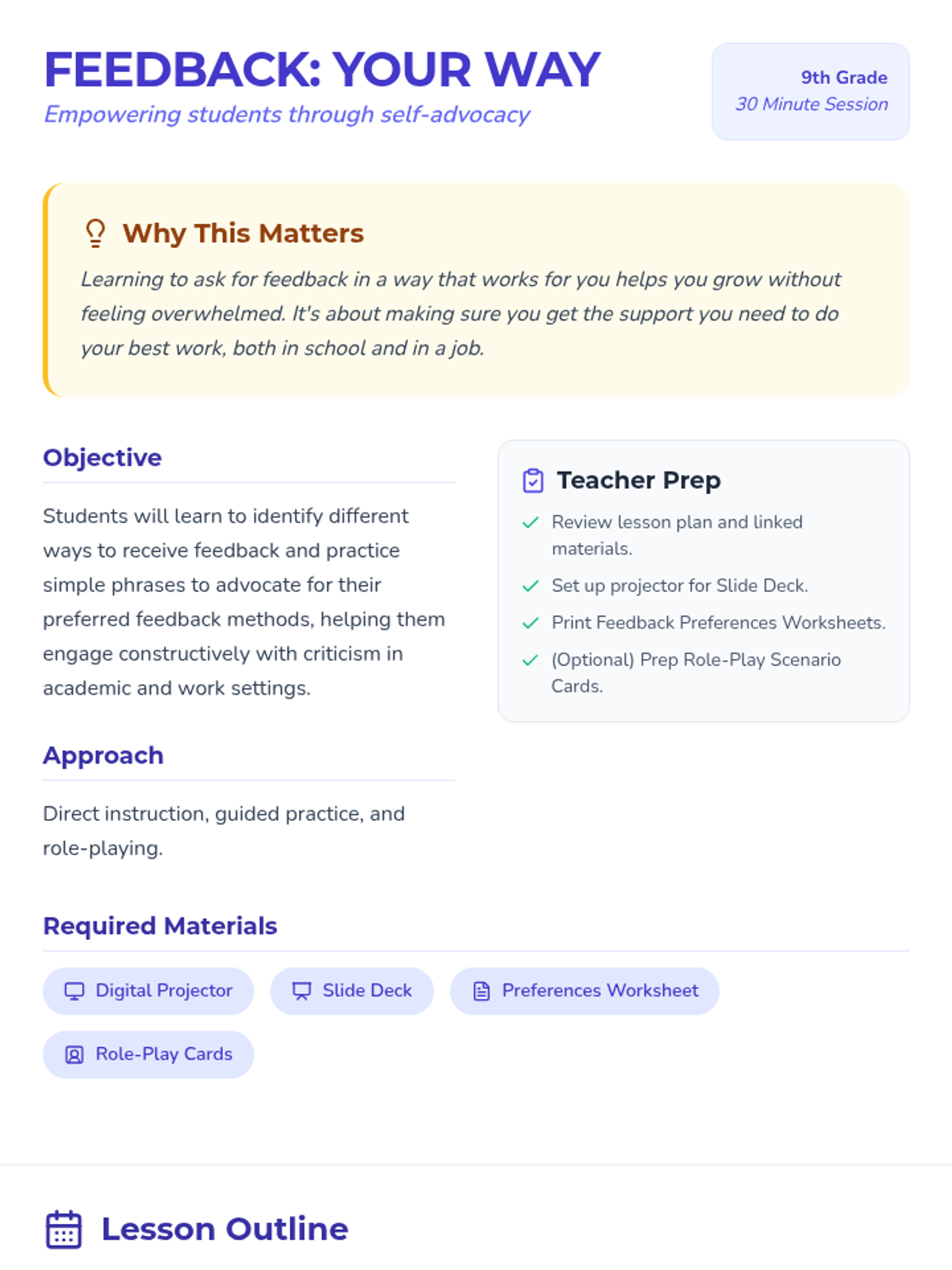 FEEDBACK: YOUR WAY
Empowering students through self-advocacy

9th Grade
30 Minute Session

Why This Matters

Learning to ask for feedback in a way that works for you helps you grow without feeling overwhelmed. It's about making sure you get the support you need to do your best work, both in school and in a job.

Objective

Students will learn to identify different ways to receive feedback and practice simple phrases to advocate for their preferred feedback methods, helping them engage constructively with criticism in academic and work settings.

Approach

Direct instruction, guided practice, and role-playing.

Teacher Prep

✓ Review lesson plan and linked materials.
✓ Set up projector for Slide Deck.
✓ Print Feedback Preferences Worksheets.
✓ (Optional) Prep Role-Play Scenario Cards.

Required Materials

Digital Projector
Slide Deck
Preferences Worksheet
Role-Play Cards

Lesson Outline