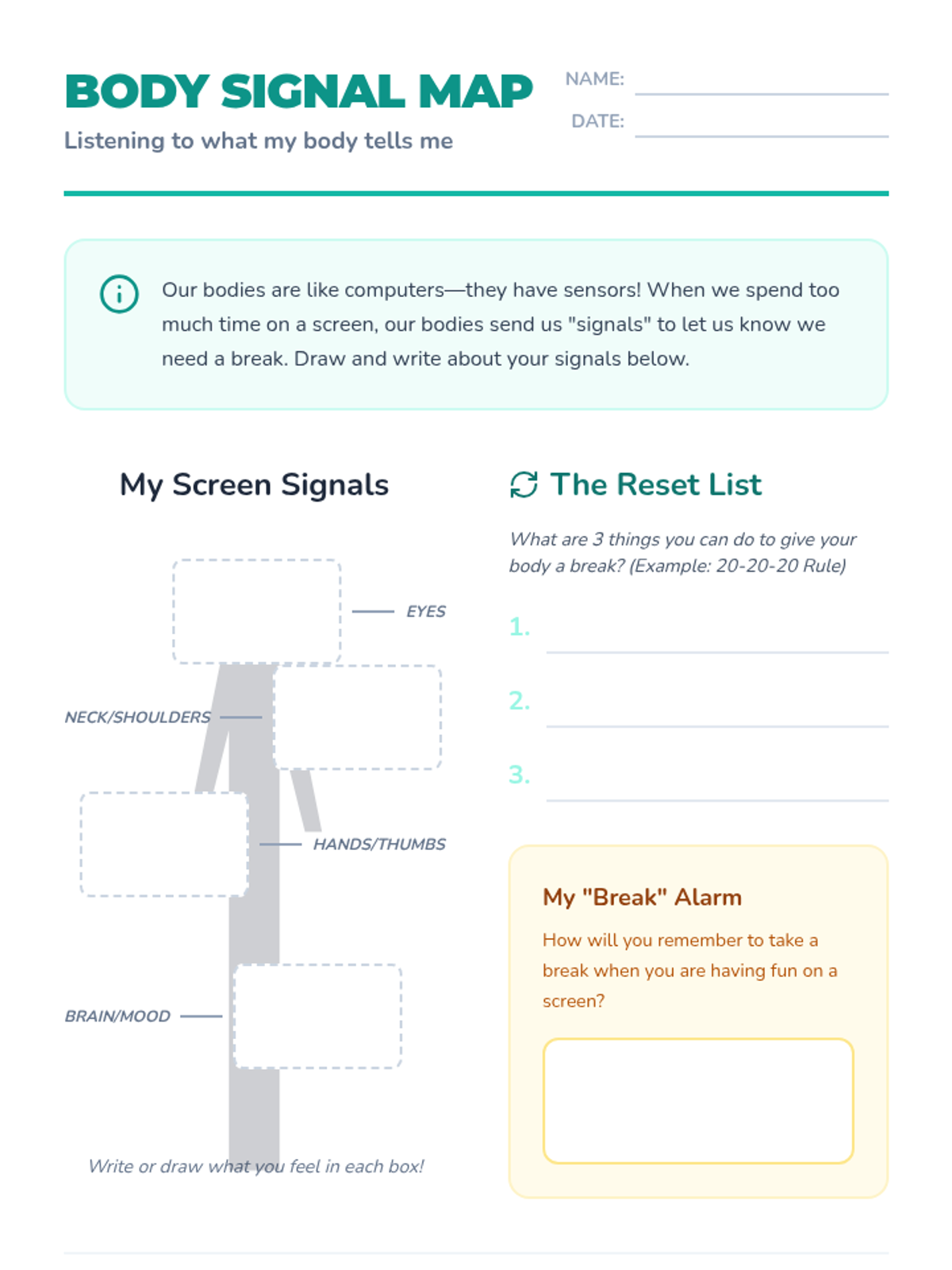 BODY SIGNAL MAP
Listening to what my body tells me

NAME:
DATE:

Our bodies are like computers—they have sensors! When we spend too much time on a screen, our bodies send us "signals" to let us know we need a break. Draw and write about your signals below.

My Screen Signals

EYES
NECK/SHOULDERS
HANDS/THUMBS
BRAIN/MOOD

Write or draw what you feel in each box!

The Reset List

What are 3 things you can do to give your body a break? (Example: 20-20-20 Rule)

1.
2.
3.

My "Break" Alarm

How will you remember to take a break when you are having fun on a screen?