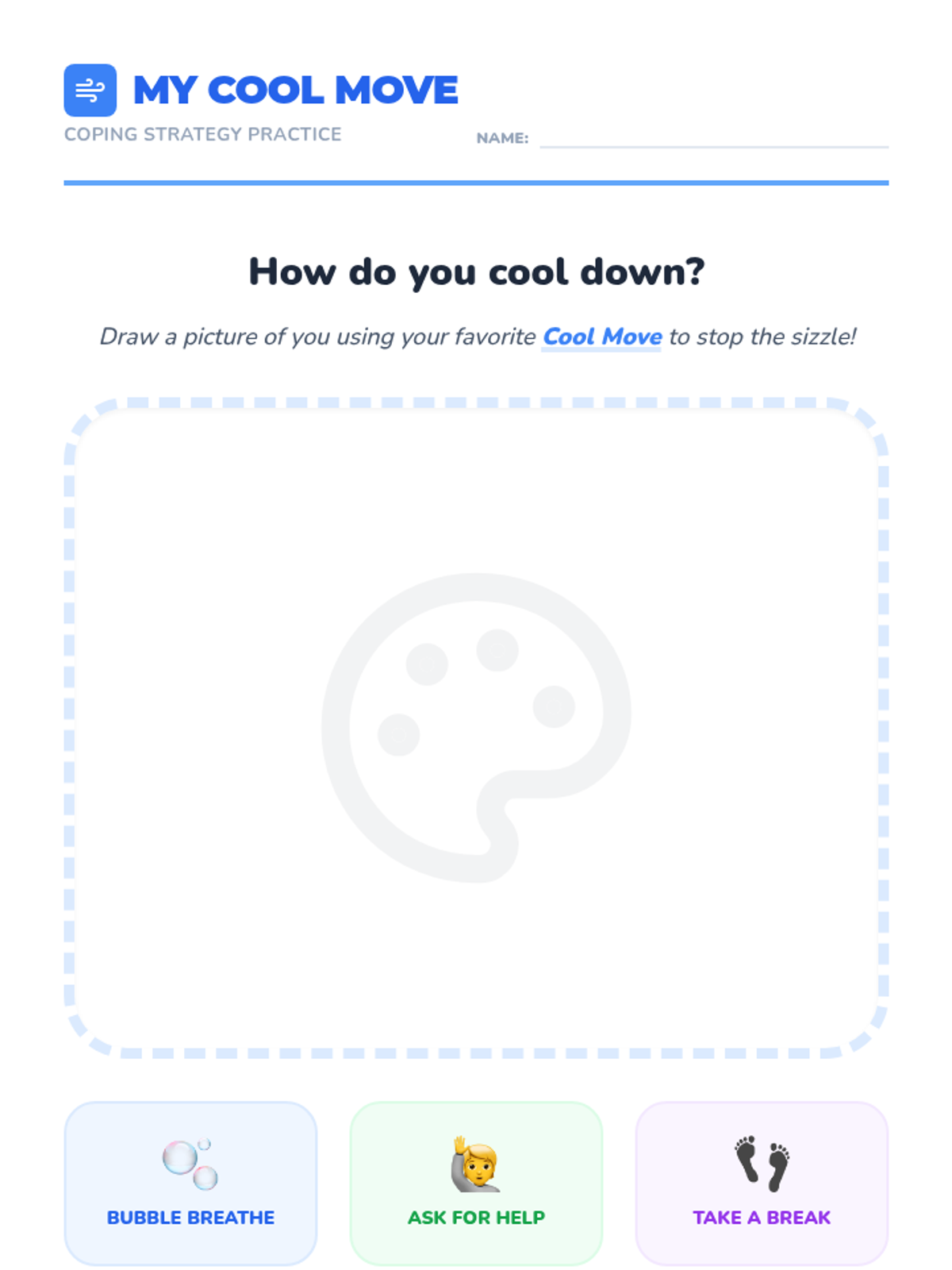 MY COOL MOVE

COPING STRATEGY PRACTICE

NAME: ____

How do you cool down?

Draw a picture of you using your favorite Cool Move to stop the sizzle!

BUBBLE BREATHE

ASK FOR HELP

TAKE A BREAK