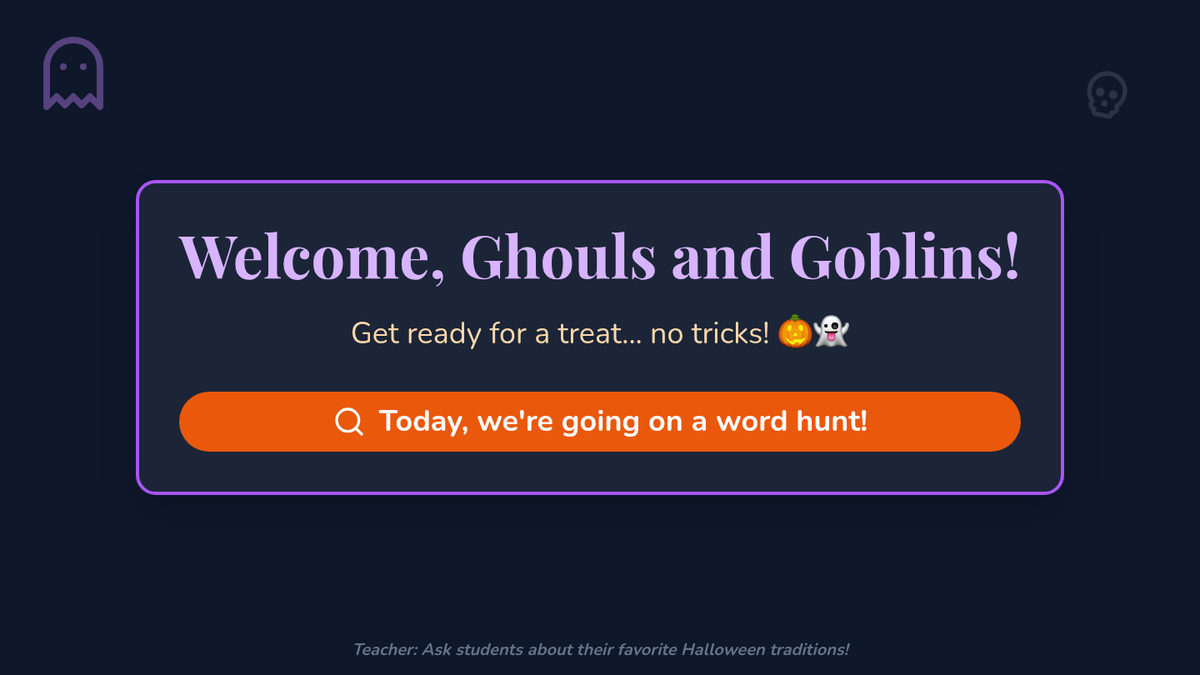 Welcome, Ghouls and Goblins!

Get ready for a treat... no tricks! 🎃👻

Today, we're going on a word hunt!

Teacher: Ask students about their favorite Halloween traditions!