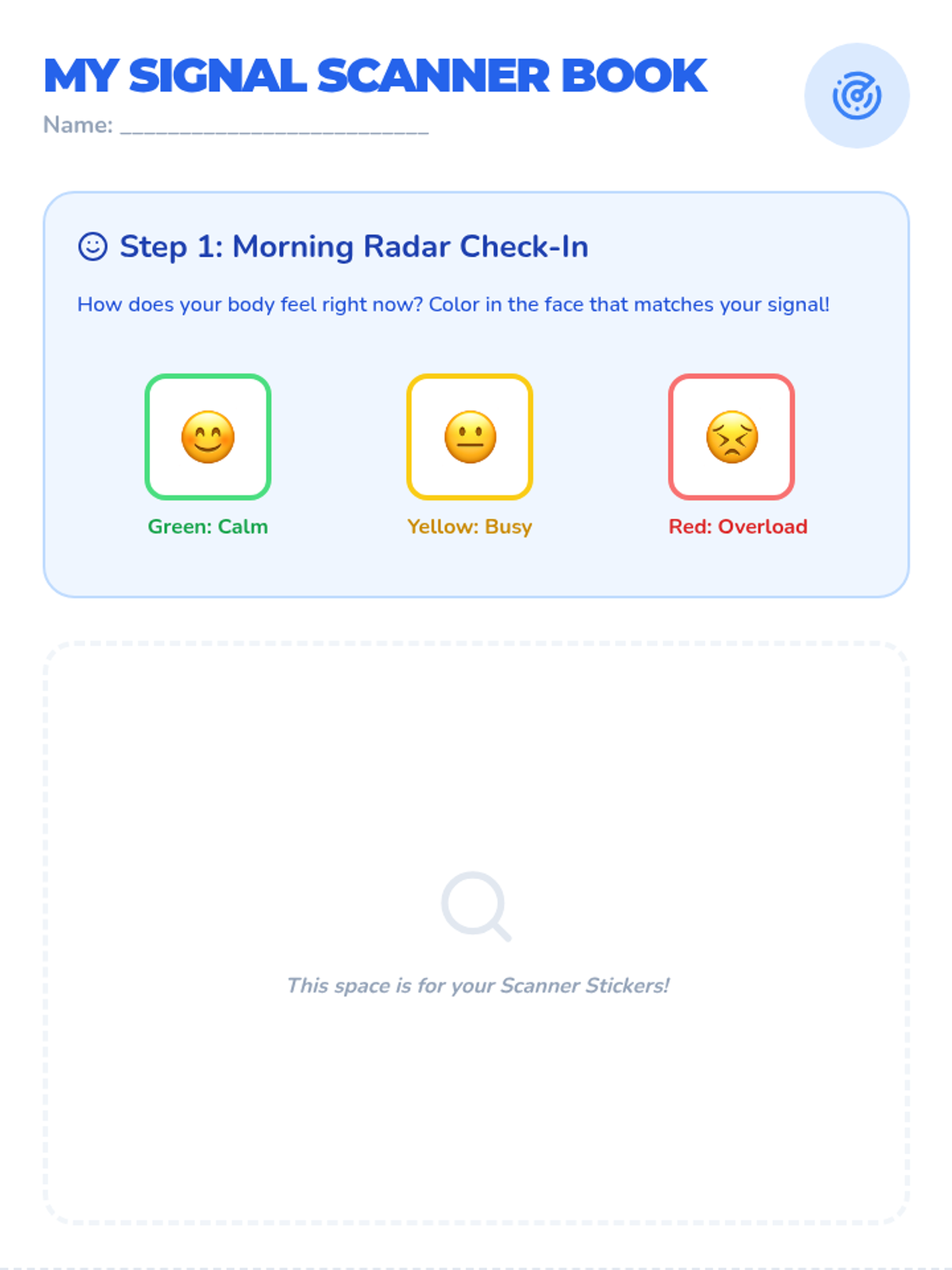 MY SIGNAL SCANNER BOOK

Name: ____

Step 1: Morning Radar Check-In

How does your body feel right now? Color in the face that matches your signal!

Green: Calm

Yellow: Busy

Red: Overload

This space is for your Scanner Stickers!