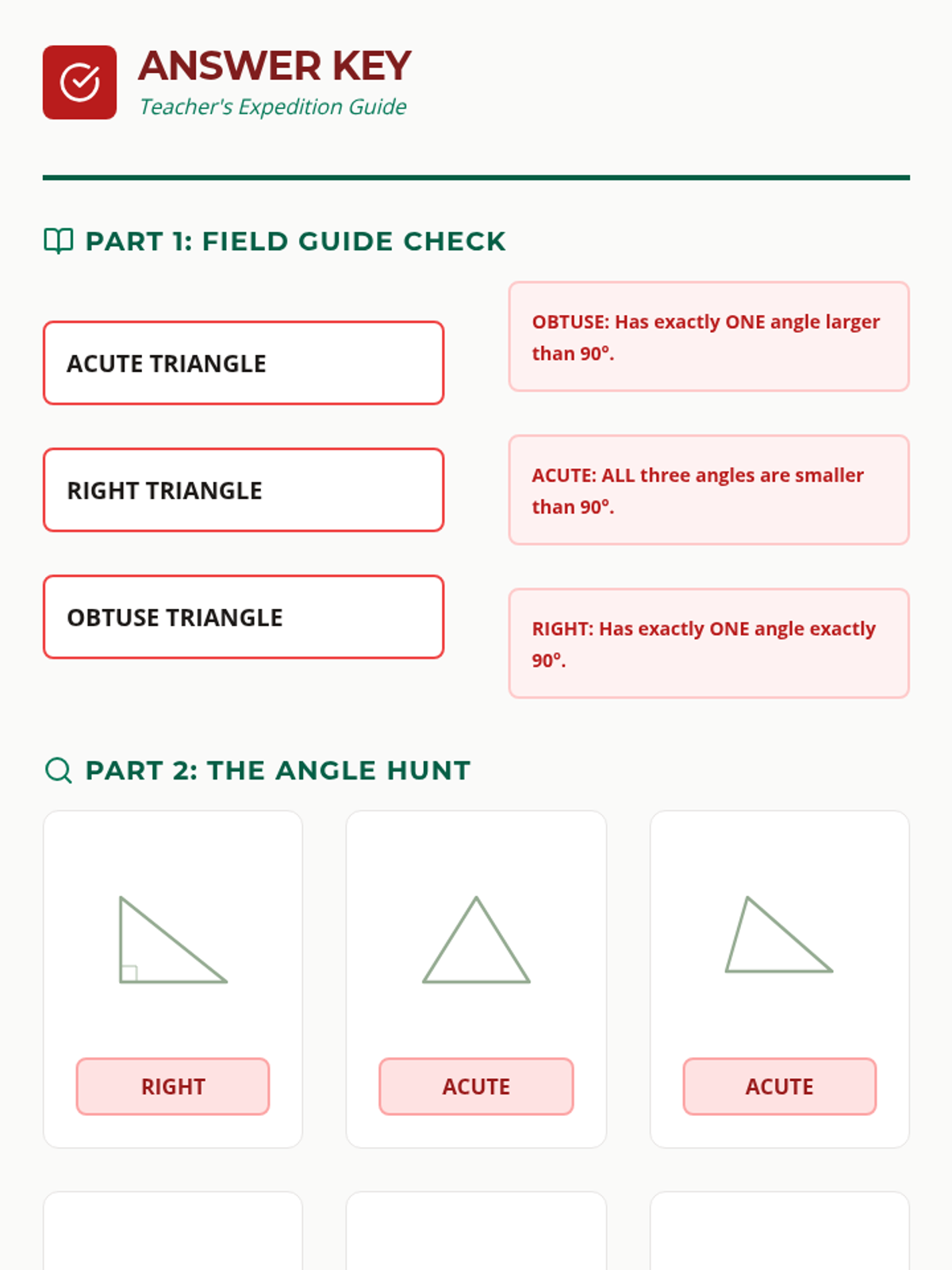 ANSWER KEY
Teacher's Expedition Guide

PART 1: FIELD GUIDE CHECK

ACUTE TRIANGLE

RIGHT TRIANGLE

OBTUSE TRIANGLE

OBTUSE: Has exactly ONE angle larger than 90°.

ACUTE: ALL three angles are smaller than 90°.

RIGHT: Has exactly ONE angle exactly 90°.

PART 2: THE ANGLE HUNT

RIGHT

ACUTE

ACUTE