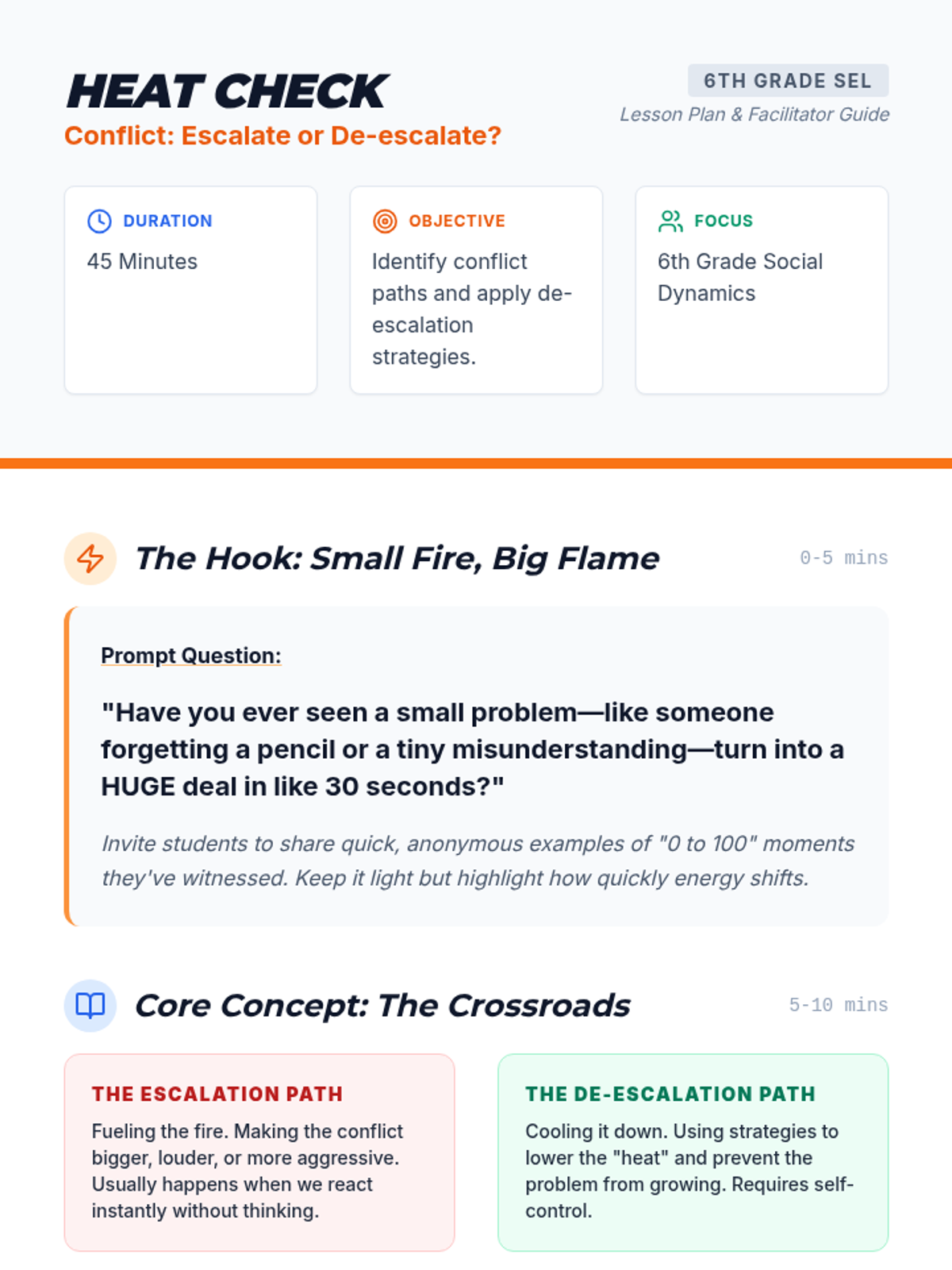 HEAT CHECK
Conflict: Escalate or De-escalate?

6TH GRADE SEL
Lesson Plan & Facilitator Guide

DURATION
45 Minutes

OBJECTIVE
Identify conflict paths and apply de-escalation strategies.

FOCUS
6th Grade Social Dynamics

The Hook: Small Fire, Big Flame
0-5 mins

Prompt Question:

"Have you ever seen a small problem—like someone forgetting a pencil or a tiny misunderstanding—turn into a HUGE deal in like 30 seconds?"

Invite students to share quick, anonymous examples of "0 to 100" moments they've witnessed. Keep it light but highlight how quickly energy shifts.

Core Concept: The Crossroads
5-10 mins

THE ESCALATION PATH
Fueling the fire. Making the conflict bigger, louder, or more aggressive. Usually happens when we react instantly without thinking.

THE DE-ESCALATION PATH
Cooling it down. Using strategies to lower the "heat" and prevent the problem from growing. Requires self-control.