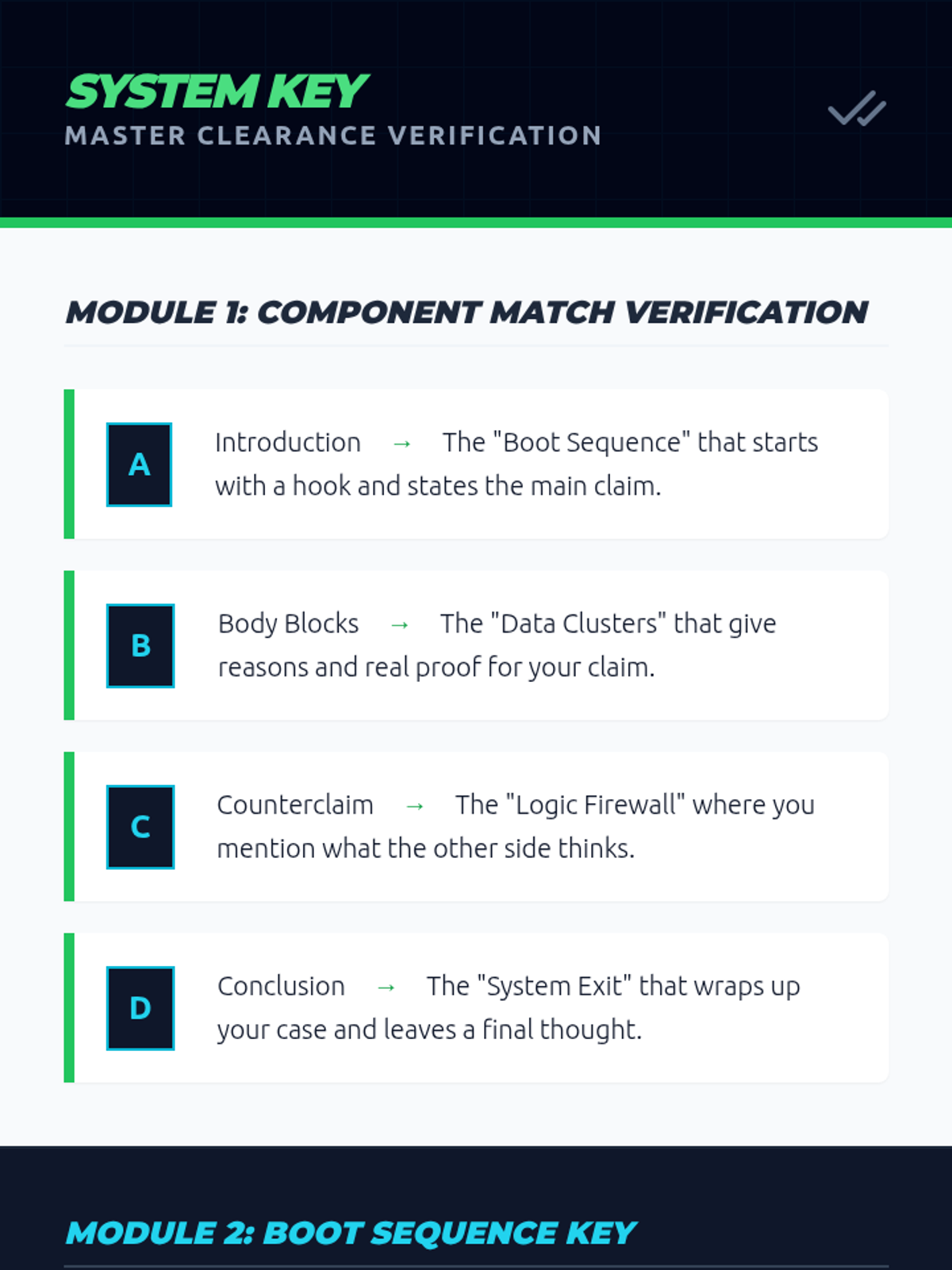 SYSTEM KEY
MASTER CLEARANCE VERIFICATION

MODULE 1: COMPONENT MATCH VERIFICATION

A
Introduction → The "Boot Sequence" that starts with a hook and states the main claim.

B
Body Blocks → The "Data Clusters" that give reasons and real proof for your claim.

C
Counterclaim → The "Logic Firewall" where you mention what the other side thinks.

D
Conclusion → The "System Exit" that wraps up your case and leaves a final thought.

MODULE 2: BOOT SEQUENCE KEY