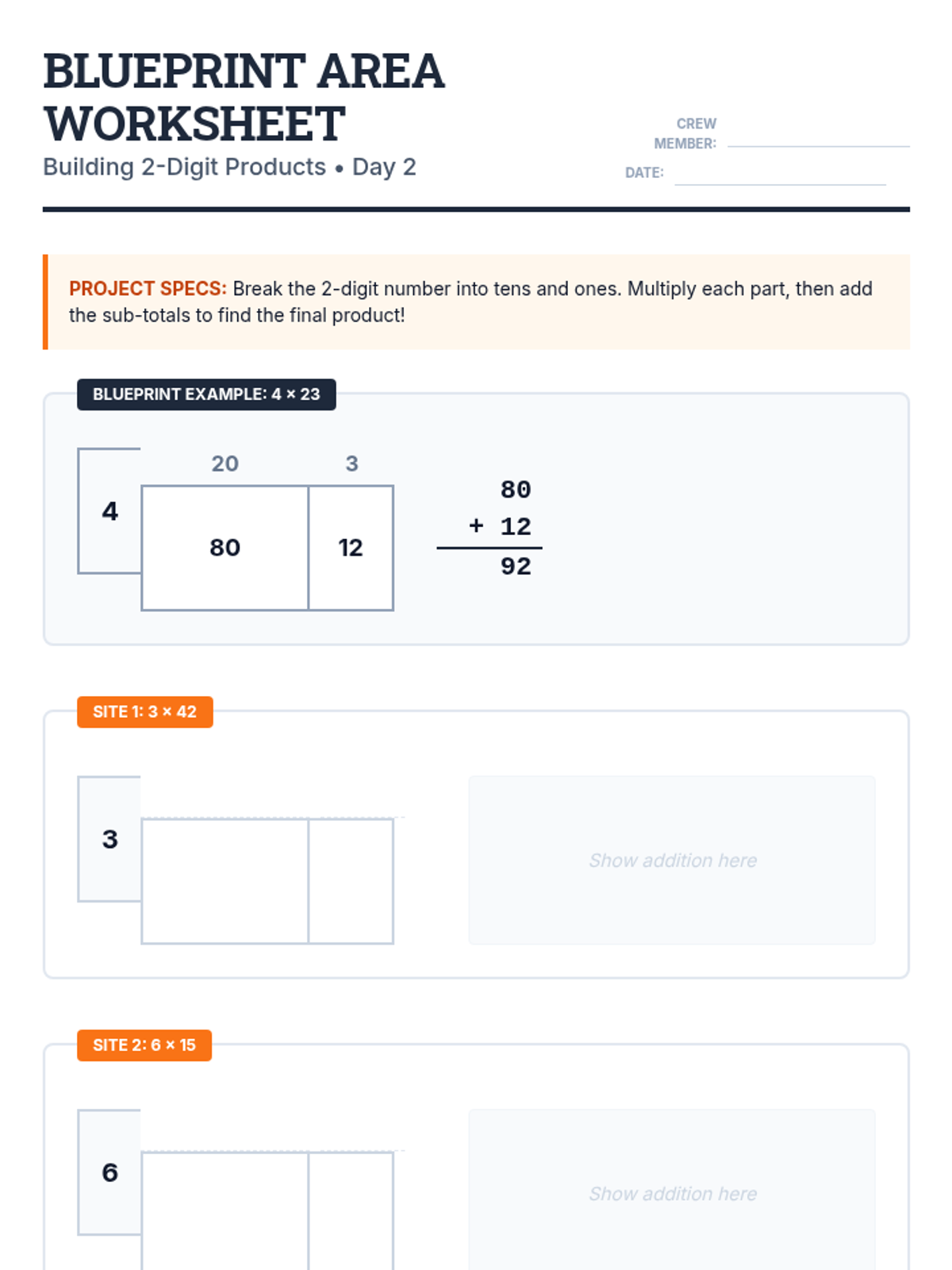 BLUEPRINT AREA WORKSHEET

Building 2-Digit Products • Day 2

CREW MEMBER:

DATE:

PROJECT SPECS: Break the 2-digit number into tens and ones. Multiply each part, then add the sub-totals to find the final product!

BLUEPRINT EXAMPLE: 4 × 23

20 3

4

80 12

80
+ 12
92

SITE 1: 3 × 42

3

Show addition here

SITE 2: 6 × 15

6

Show addition here