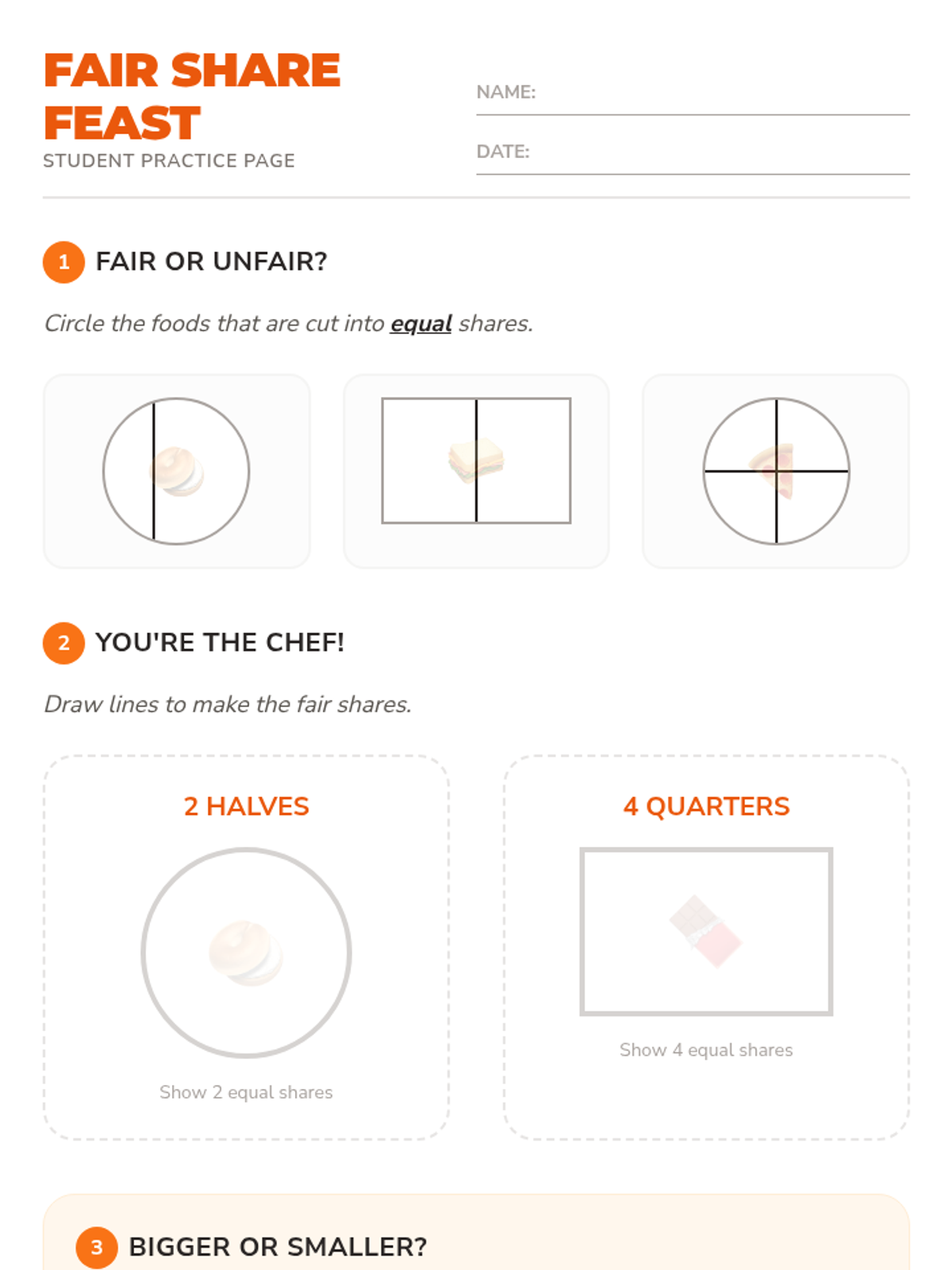 FAIR SHARE FEAST
STUDENT PRACTICE PAGE

NAME:

DATE:

1 FAIR OR UNFAIR?

Circle the foods that are cut into equal shares.

2 YOU'RE THE CHEF!

Draw lines to make the fair shares.

2 HALVES

Show 2 equal shares

4 QUARTERS

Show 4 equal shares

3 BIGGER OR SMALLER?