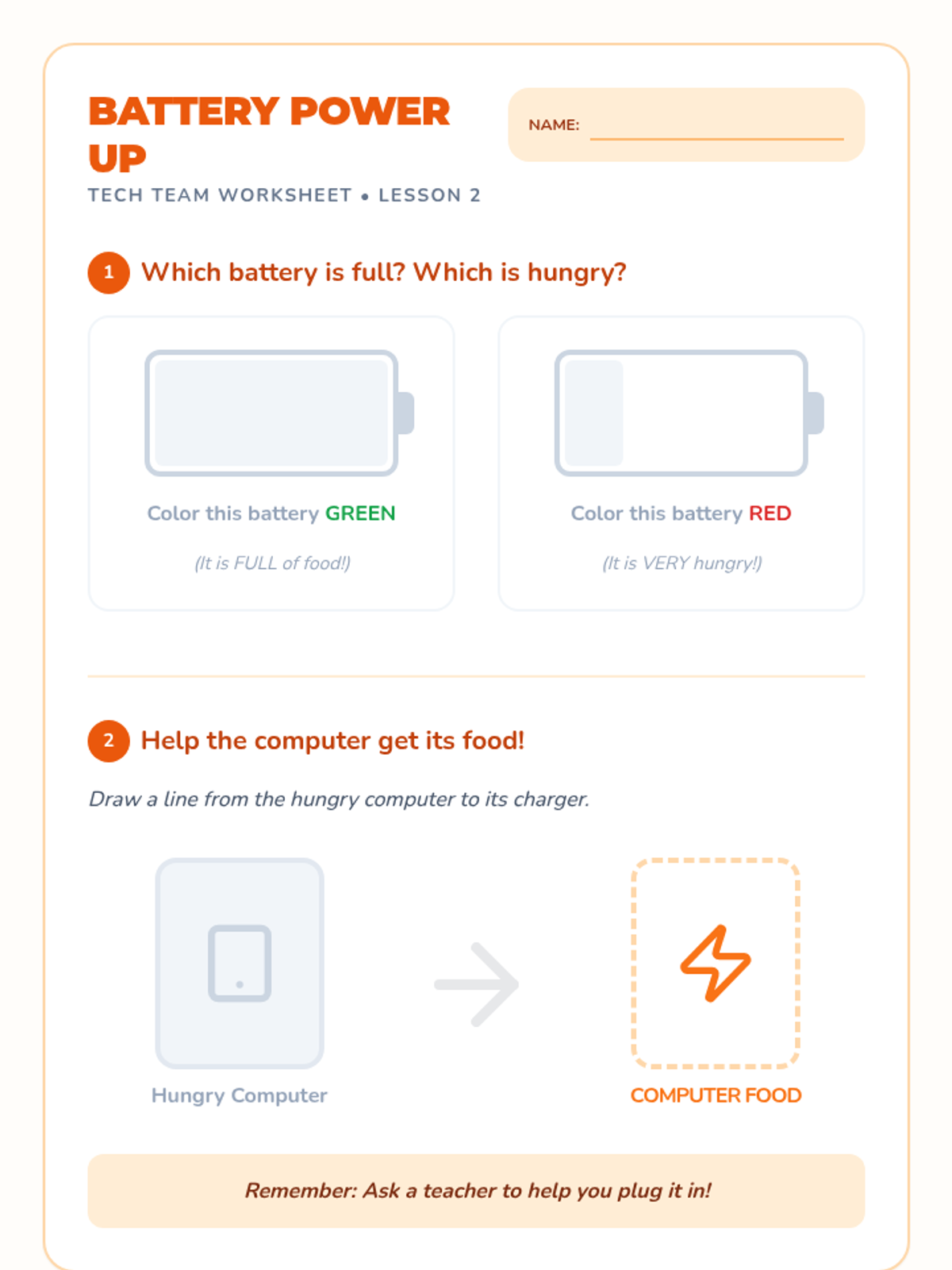 BATTERY POWER UP

TECH TEAM WORKSHEET • LESSON 2

NAME:

1 Which battery is full? Which is hungry?

Color this battery GREEN

(It is FULL of food!)

Color this battery RED

(It is VERY hungry!)

2 Help the computer get its food!

Draw a line from the hungry computer to its charger.

Hungry Computer

COMPUTER FOOD

Remember: Ask a teacher to help you plug it in!