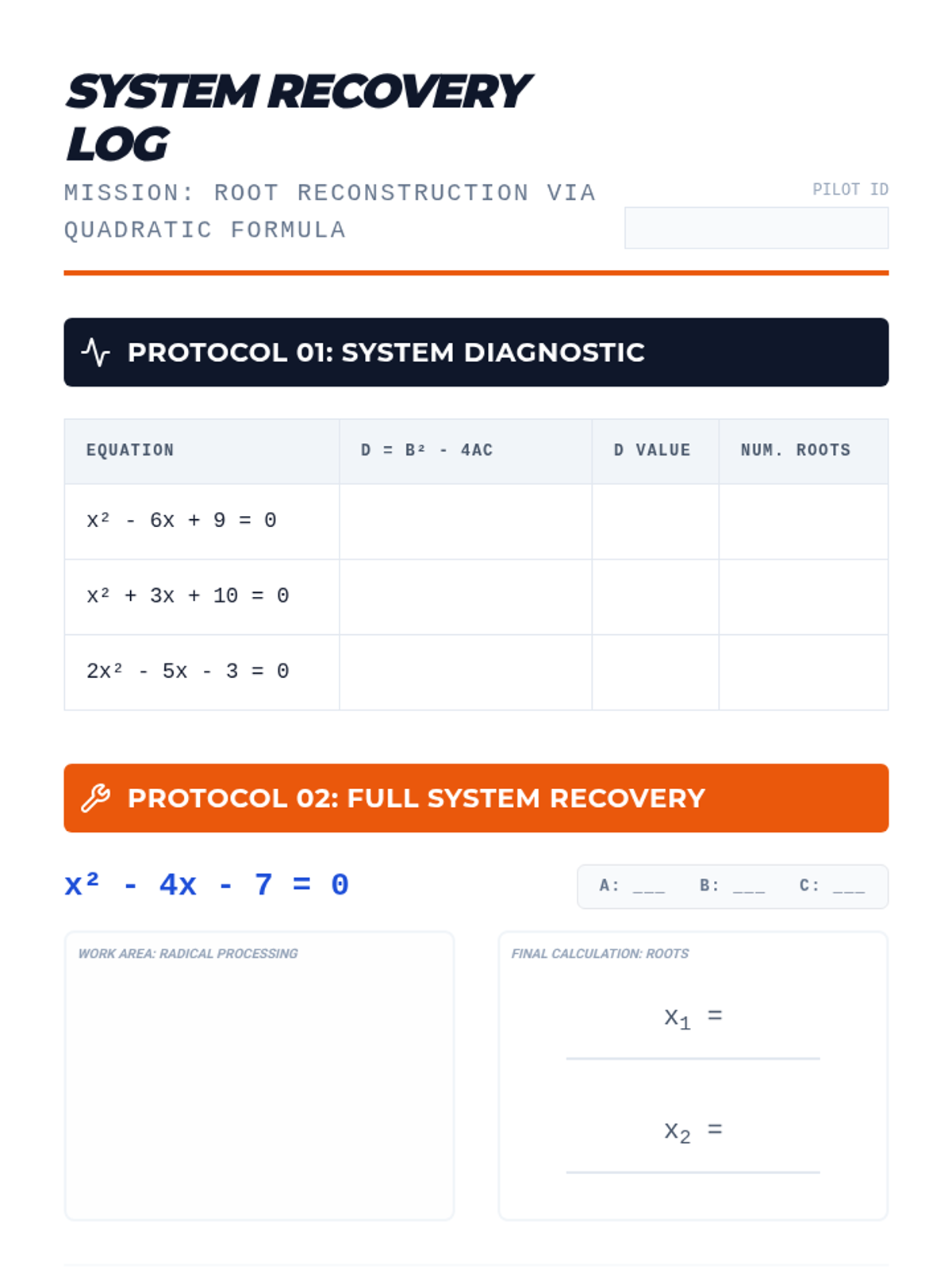 SYSTEM RECOVERY LOG

MISSION: ROOT RECONSTRUCTION VIA QUADRATIC FORMULA

PILOT ID

PROTOCOL 01: SYSTEM DIAGNOSTIC

| EQUATION | $D = B^2 - 4AC$ | D VALUE | NUM. ROOTS |
|---|---|---|---|
| $x^2 - 6x + 9 = 0$ | | | |
| $x^2 + 3x + 10 = 0$ | | | |
| $2x^2 - 5x - 3 = 0$ | | | |

PROTOCOL 02: FULL SYSTEM RECOVERY

$x^2 - 4x - 7 = 0$

A: ___ B: ___ C: ___

WORK AREA: RADICAL PROCESSING

FINAL CALCULATION: ROOTS

$x_1 =$

$x_2 =$