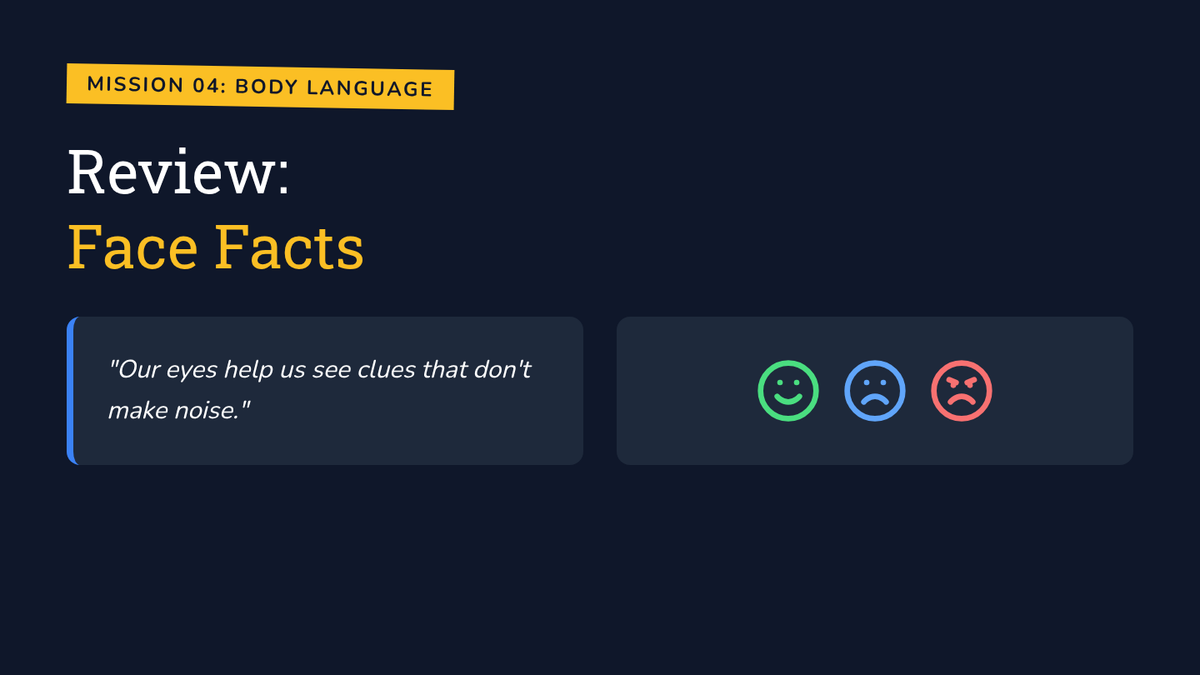 MISSION 04: BODY LANGUAGE

Review:
Face Facts

"Our eyes help us see clues that don't make noise."