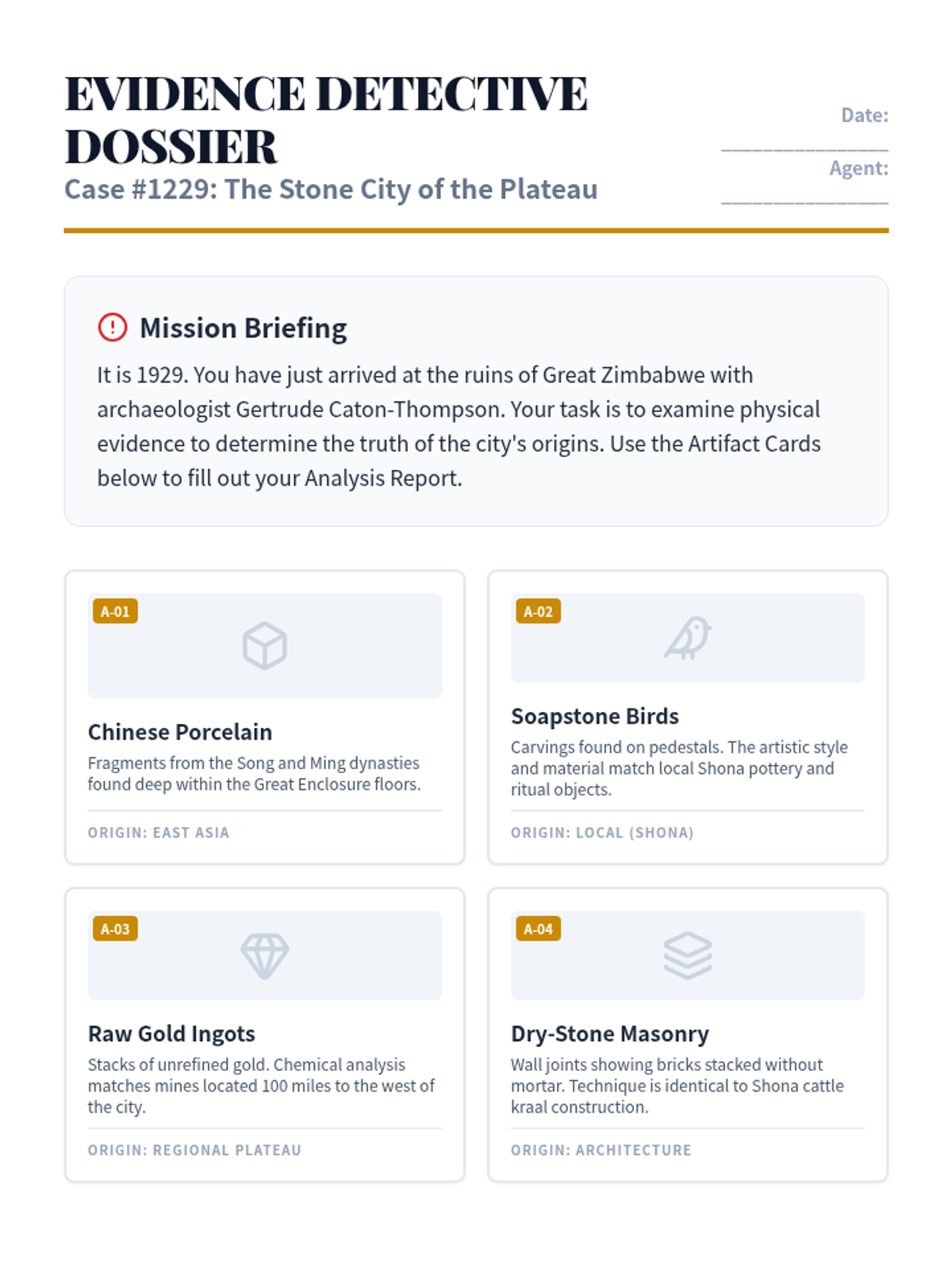 EVIDENCE DETECTIVE DOSSIER

Case #1229: The Stone City of the Plateau

Date: ____

Agent: ____

Mission Briefing

It is 1929. You have just arrived at the ruins of Great Zimbabwe with archaeologist Gertrude Caton-Thompson. Your task is to examine physical evidence to determine the truth of the city's origins. Use the Artifact Cards below to fill out your Analysis Report.

A-01

Chinese Porcelain

Fragments from the Song and Ming dynasties found deep within the Great Enclosure floors.

ORIGIN: EAST ASIA

A-02

Soapstone Birds

Carvings found on pedestals. The artistic style and material match local Shona pottery and ritual objects.

ORIGIN: LOCAL (SHONA)

A-03

Raw Gold Ingots

Stacks of unrefined gold. Chemical analysis matches mines located 100 miles to the west of the city.

ORIGIN: REGIONAL PLATEAU

A-04

Dry-Stone Masonry

Wall joints showing bricks stacked without mortar. Technique is identical to Shona cattle kraal construction.

ORIGIN: ARCHITECTURE