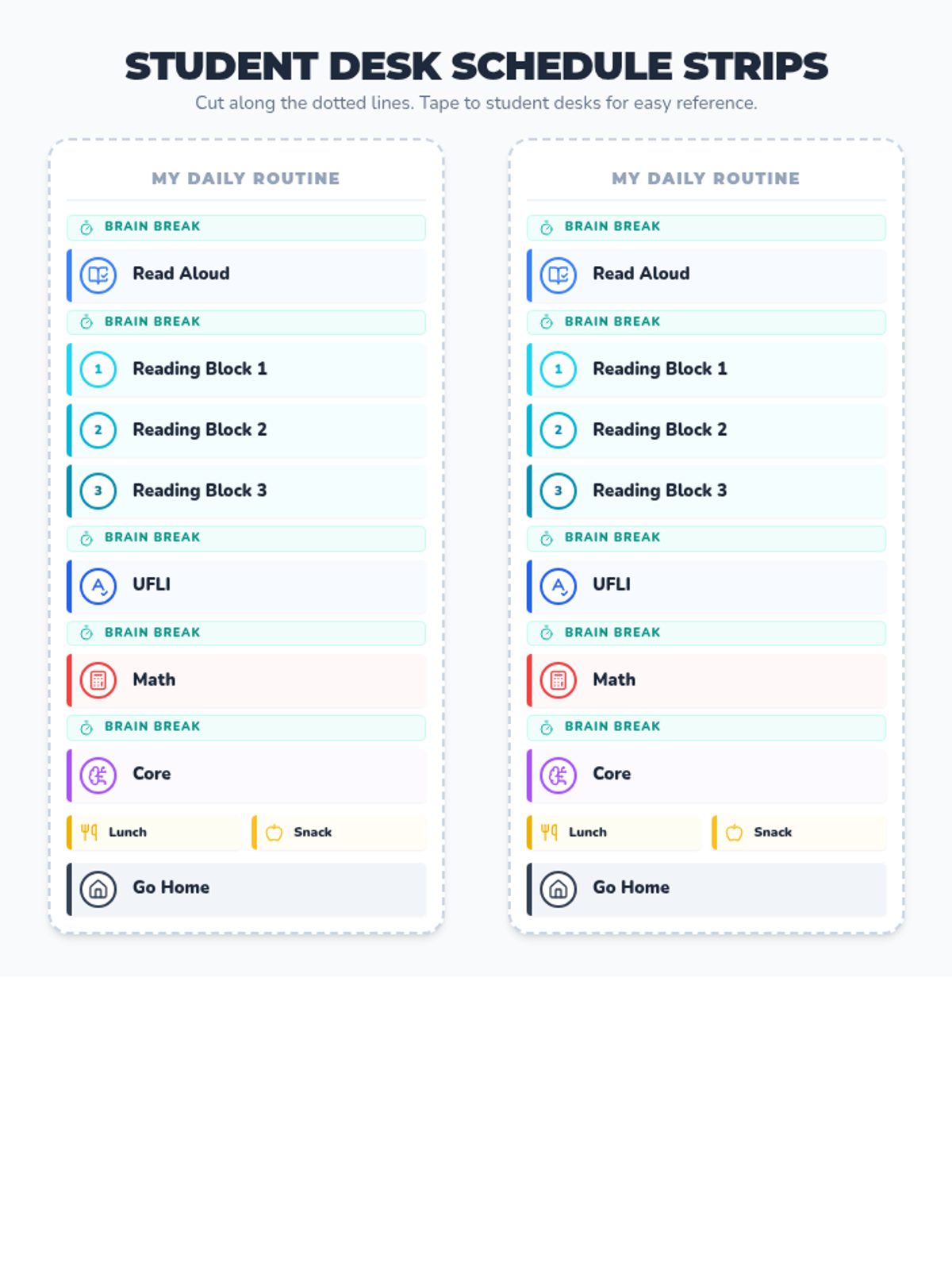 STUDENT DESK SCHEDULE STRIPS

Cut along the dotted lines. Tape to student desks for easy reference.

MY DAILY ROUTINE

BRAIN BREAK

Read Aloud

BRAIN BREAK

1 Reading Block 1

2 Reading Block 2

3 Reading Block 3

BRAIN BREAK

UFLI

BRAIN BREAK

Math

BRAIN BREAK

Core

Lunch

Snack

Go Home

MY DAILY ROUTINE

BRAIN BREAK

Read Aloud

BRAIN BREAK

1 Reading Block 1

2 Reading Block 2

3 Reading Block 3

BRAIN BREAK

UFLI

BRAIN BREAK

Math

BRAIN BREAK

Core

Lunch

Snack

Go Home