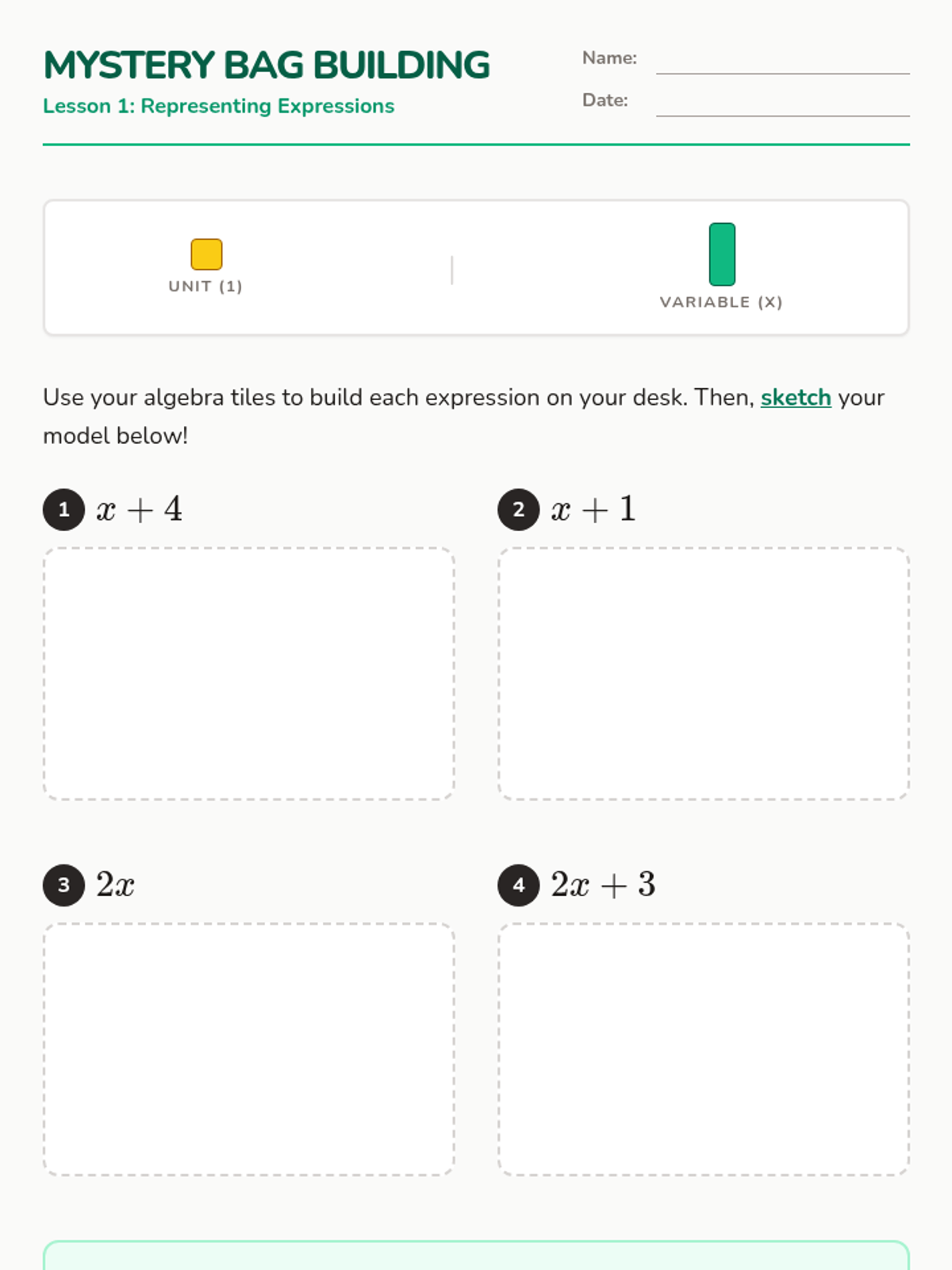 MYSTERY BAG BUILDING
Lesson 1: Representing Expressions

Name:
Date:

UNIT (1)

VARIABLE (X)

Use your algebra tiles to build each expression on your desk. Then, sketch your model below!

1 $x + 4$

2 $x + 1$

3 $2x$

4 $2x + 3$