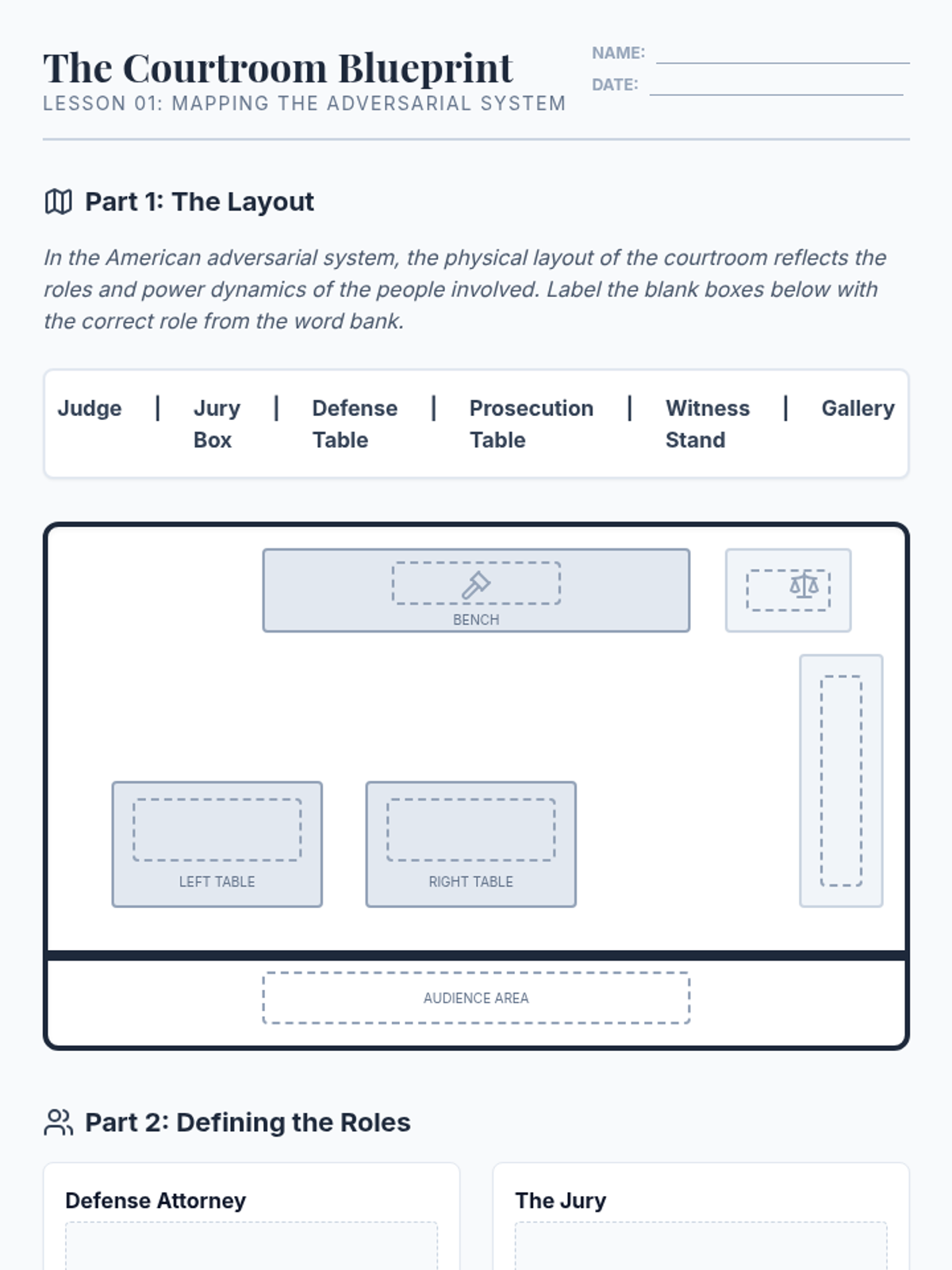 The Courtroom Blueprint
LESSON 01: MAPPING THE ADVERSARIAL SYSTEM

NAME:
DATE:

Part 1: The Layout

In the American adversarial system, the physical layout of the courtroom reflects the roles and power dynamics of the people involved. Label the blank boxes below with the correct role from the word bank.

Judge | Jury Box | Defense Table | Prosecution Table | Witness Stand | Gallery

BENCH

LEFT TABLE

RIGHT TABLE

AUDIENCE AREA

Part 2: Defining the Roles

Defense Attorney

The Jury