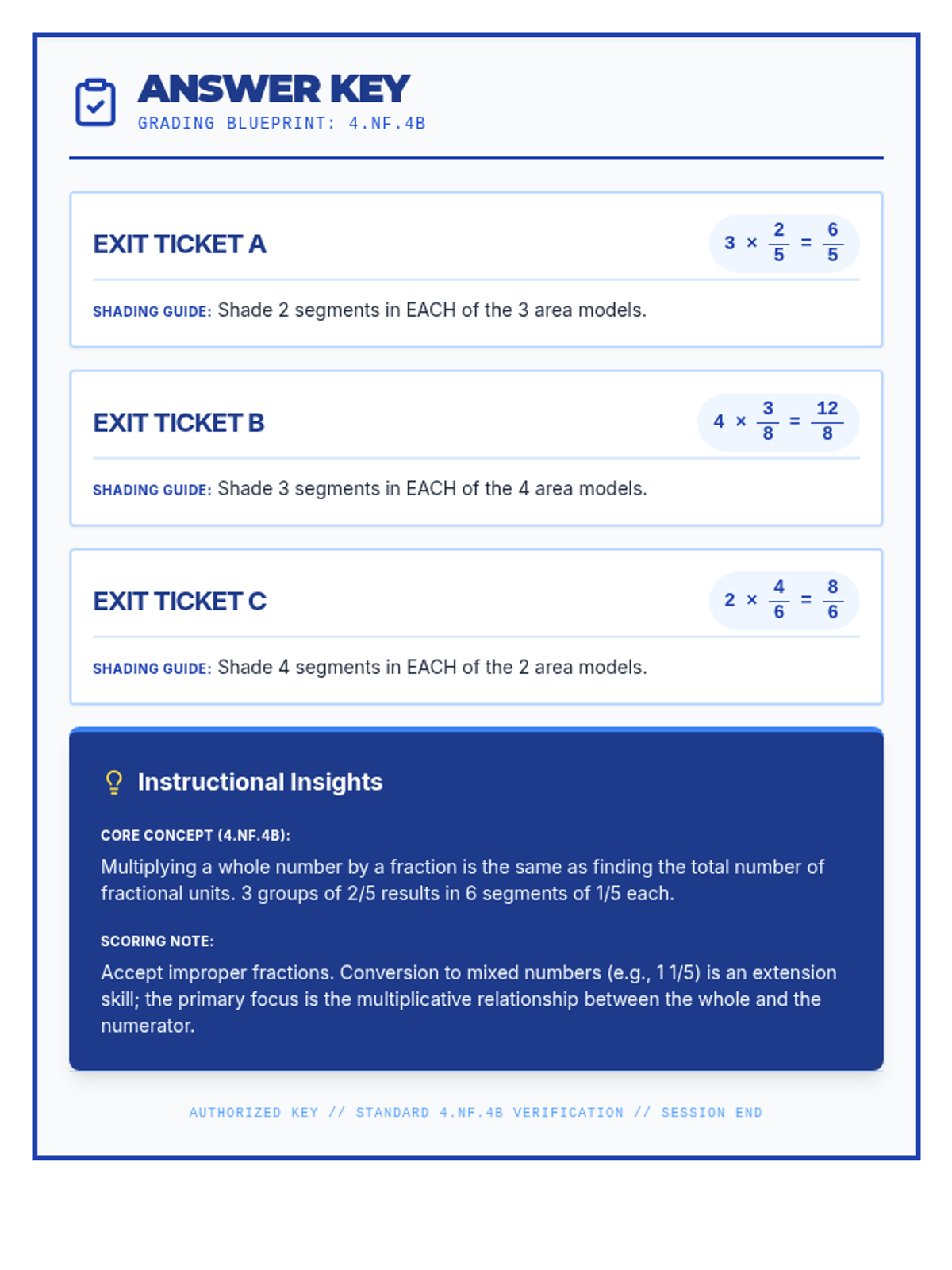 ANSWER KEY
GRADING BLUEPRINT: 4.NF.4B

EXIT TICKET A
$3 \times \frac{2}{5} = \frac{6}{5}$

SHADING GUIDE: Shade 2 segments in EACH of the 3 area models.

EXIT TICKET B
$4 \times \frac{3}{8} = \frac{12}{8}$

SHADING GUIDE: Shade 3 segments in EACH of the 4 area models.

EXIT TICKET C
$2 \times \frac{4}{6} = \frac{8}{6}$

SHADING GUIDE: Shade 4 segments in EACH of the 2 area models.

Instructional Insights

CORE CONCEPT (4.NF.4B):
Multiplying a whole number by a fraction is the same as finding the total number of fractional units. 3 groups of 2/5 results in 6 segments of 1/5 each.

SCORING NOTE:
Accept improper fractions. Conversion to mixed numbers (e.g., 1 1/5) is an extension skill; the primary focus is the multiplicative relationship between the whole and the numerator.

AUTHORIZED KEY // STANDARD 4.NF.4B VERIFICATION // SESSION END