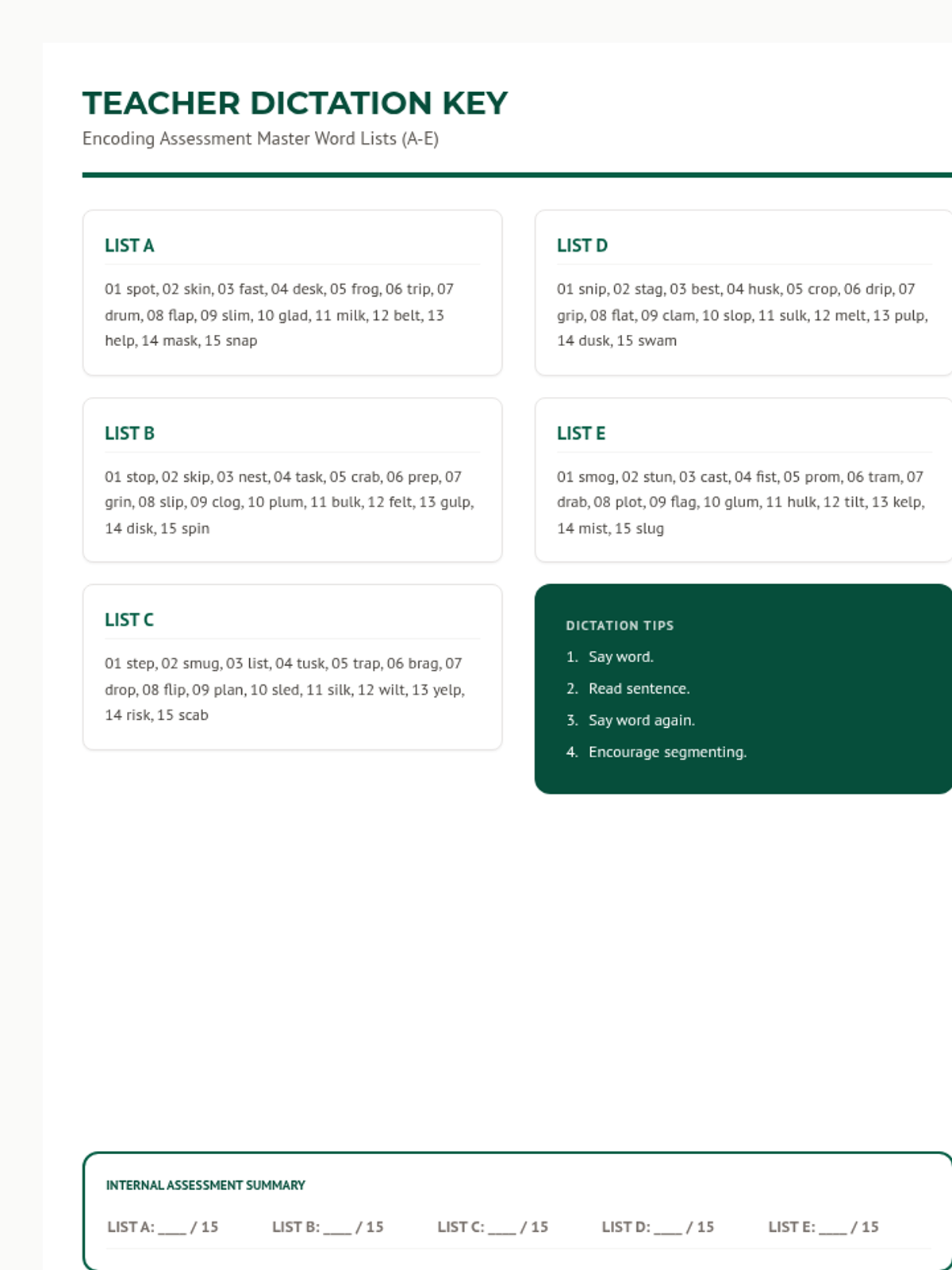 TEACHER DICTATION KEY

Encoding Assessment Master Word Lists (A-E)

LIST A

01 spot, 02 skin, 03 fast, 04 desk, 05 frog, 06 trip, 07 drum, 08 flap, 09 slim, 10 glad, 11 milk, 12 belt, 13 help, 14 mask, 15 snap

LIST B

01 stop, 02 skip, 03 nest, 04 task, 05 crab, 06 prep, 07 grin, 08 slip, 09 clog, 10 plum, 11 bulk, 12 felt, 13 gulp, 14 disk, 15 spin

LIST C

01 step, 02 smug, 03 list, 04 tusk, 05 trap, 06 brag, 07 drop, 08 flip, 09 plan, 10 sled, 11 silk, 12 wilt, 13 yelp, 14 risk, 15 scab

LIST D

01 snip, 02 stag, 03 best, 04 husk, 05 crop, 06 drip, 07 grip, 08 flat, 09 clam, 10 slop, 11 sulk, 12 melt, 13 pulp, 14 dusk, 15 swam

LIST E

01 smog, 02 stun, 03 cast, 04 fist, 05 prom, 06 tram, 07 drab, 08 plot, 09 flag, 10 glum, 11 hulk, 12 tilt, 13 kelp, 14 mist, 15 slug

DICTATION TIPS

1. Say word.
2. Read sentence.
3. Say word again.
4. Encourage segmenting.

INTERNAL ASSESSMENT SUMMARY

LIST A: ____ / 15 LIST B: ____ / 15 LIST C: ____ / 15 LIST D: ____ / 15 LIST E: ____ / 15