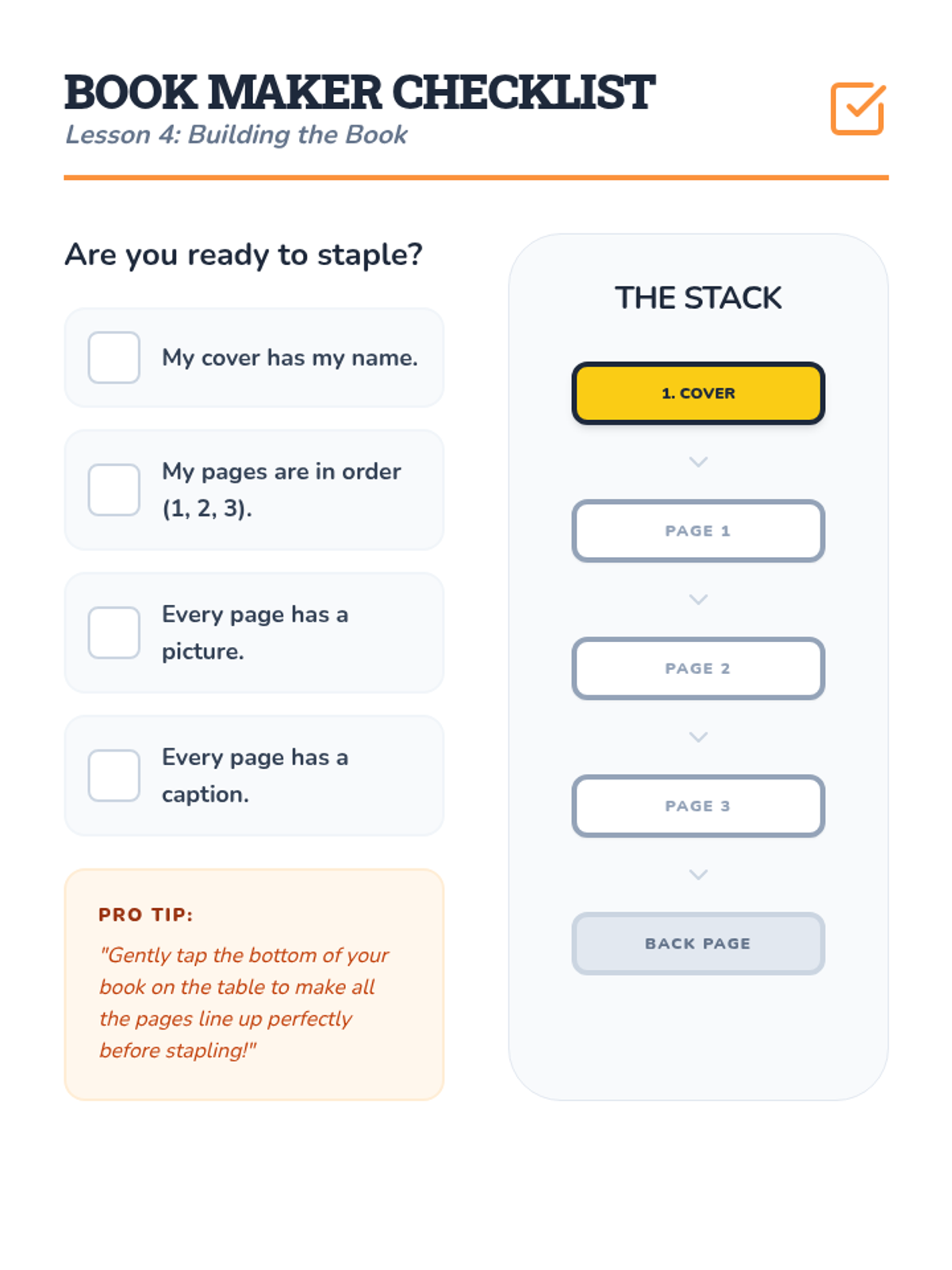 BOOK MAKER CHECKLIST
Lesson 4: Building the Book

Are you ready to staple?

My cover has my name.

My pages are in order (1, 2, 3).

Every page has a picture.

Every page has a caption.

PRO TIP:
"Gently tap the bottom of your book on the table to make all the pages line up perfectly before stapling!"

THE STACK

1. COVER

PAGE 1

PAGE 2

PAGE 3

BACK PAGE