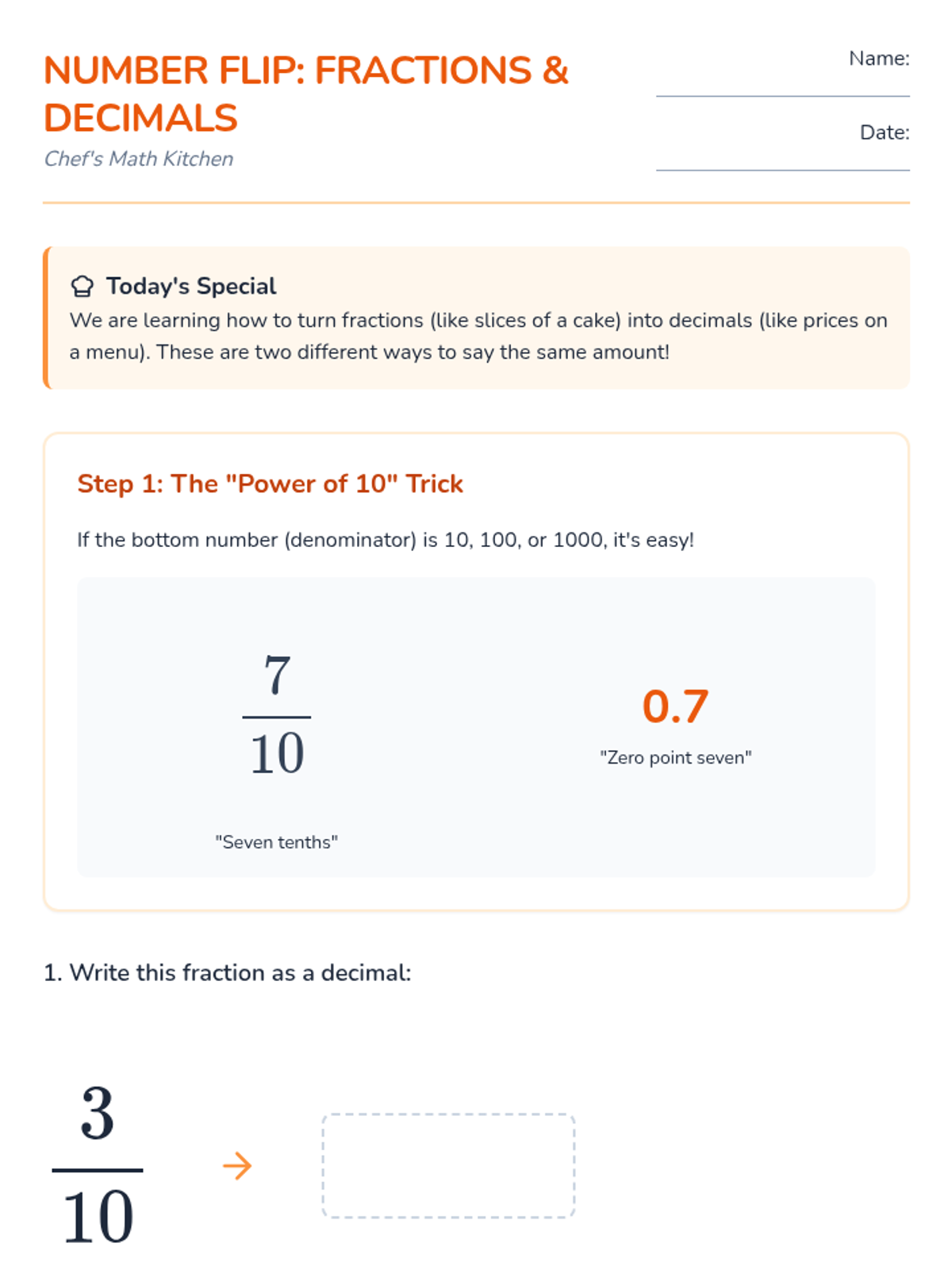 NUMBER FLIP: FRACTIONS & DECIMALS
Chef's Math Kitchen

Name:

Date:

Today's Special
We are learning how to turn fractions (like slices of a cake) into decimals (like prices on a menu). These are two different ways to say the same amount!

Step 1: The "Power of 10" Trick

If the bottom number (denominator) is 10, 100, or 1000, it's easy!

$\frac{7}{10}$

"Seven tenths"

0.7

"Zero point seven"

1. Write this fraction as a decimal:

$\frac{3}{10}$ →