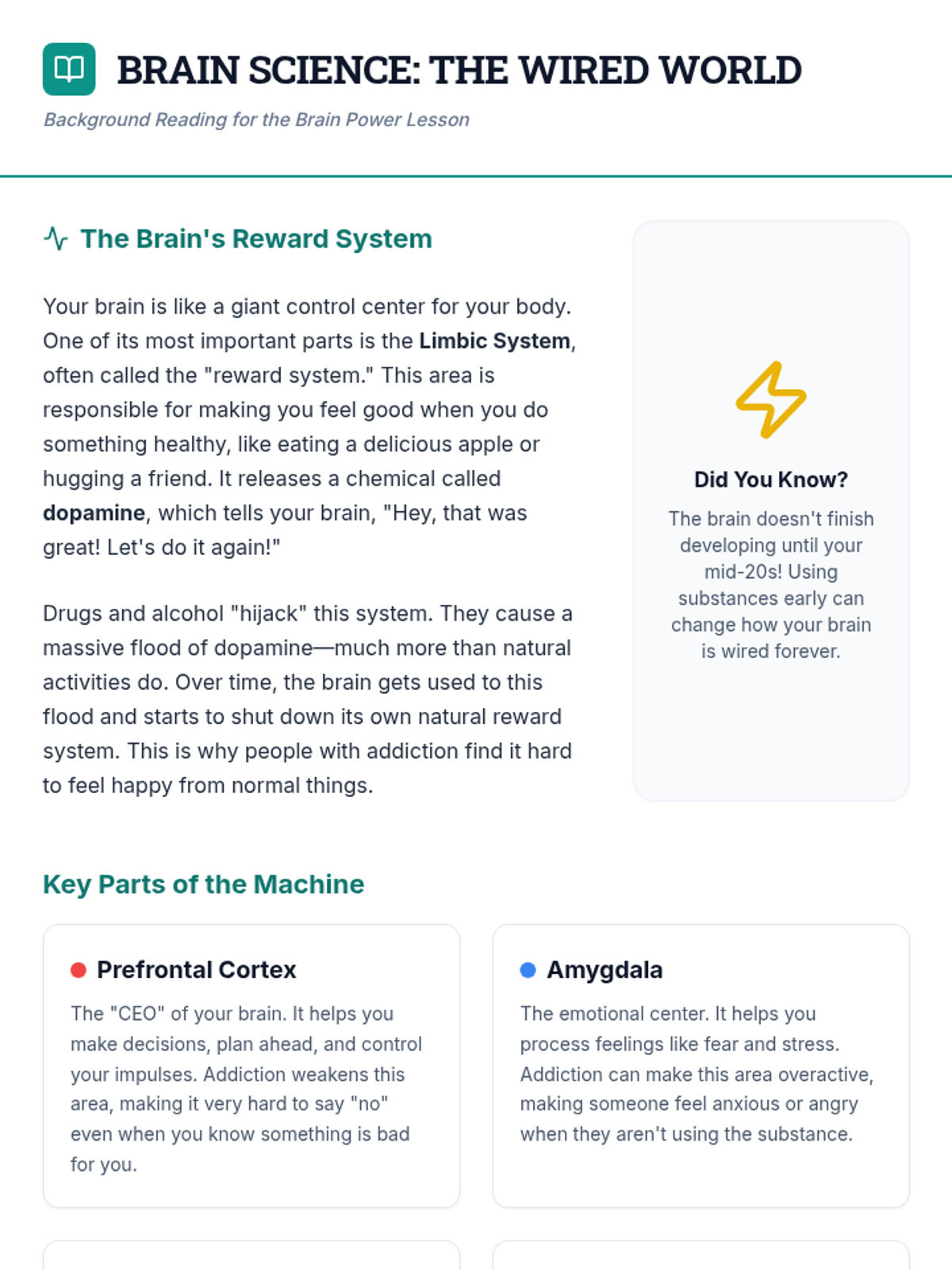 BRAIN SCIENCE: THE WIRED WORLD

Background Reading for the Brain Power Lesson

The Brain's Reward System

Your brain is like a giant control center for your body. One of its most important parts is the Limbic System, often called the "reward system." This area is responsible for making you feel good when you do something healthy, like eating a delicious apple or hugging a friend. It releases a chemical called dopamine, which tells your brain, "Hey, that was great! Let's do it again!"

Drugs and alcohol "hijack" this system. They cause a massive flood of dopamine—much more than natural activities do. Over time, the brain gets used to this flood and starts to shut down its own natural reward system. This is why people with addiction find it hard to feel happy from normal things.

Did You Know?

The brain doesn't finish developing until your mid-20s! Using substances early can change how your brain is wired forever.

Key Parts of the Machine

Prefrontal Cortex

The "CEO" of your brain. It helps you make decisions, plan ahead, and control your impulses. Addiction weakens this area, making it very hard to say "no" even when you know something is bad for you.

Amygdala

The emotional center. It helps you process feelings like fear and stress. Addiction can make this area overactive, making someone feel anxious or angry when they aren't using the substance.