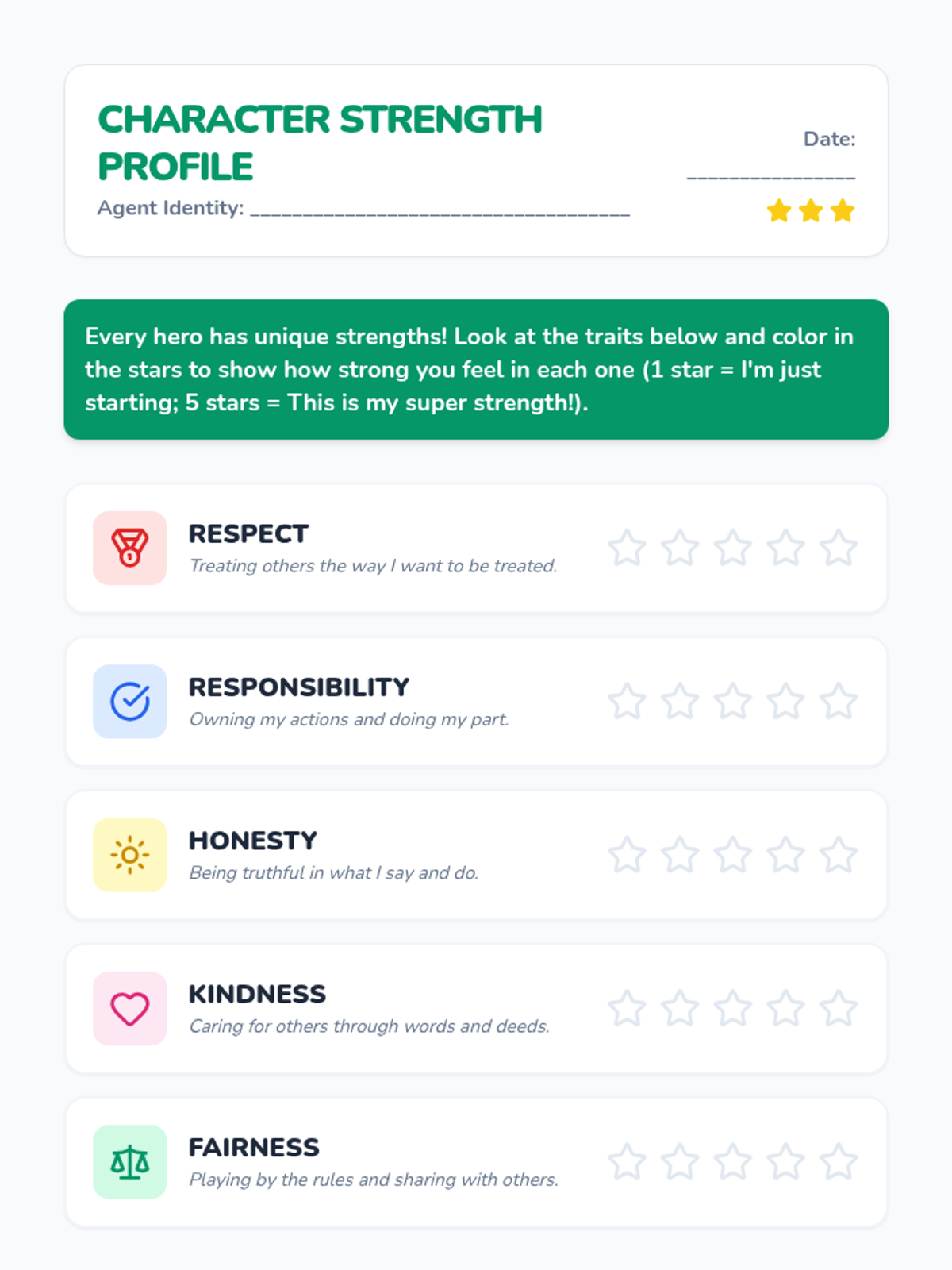 CHARACTER STRENGTH PROFILE

Agent Identity: ____

Date:

____

Every hero has unique strengths! Look at the traits below and color in the stars to show how strong you feel in each one (1 star = I'm just starting; 5 stars = This is my super strength!).

RESPECT
Treating others the way I want to be treated.

RESPONSIBILITY
Owning my actions and doing my part.

HONESTY
Being truthful in what I say and do.

KINDNESS
Caring for others through words and deeds.

FAIRNESS
Playing by the rules and sharing with others.