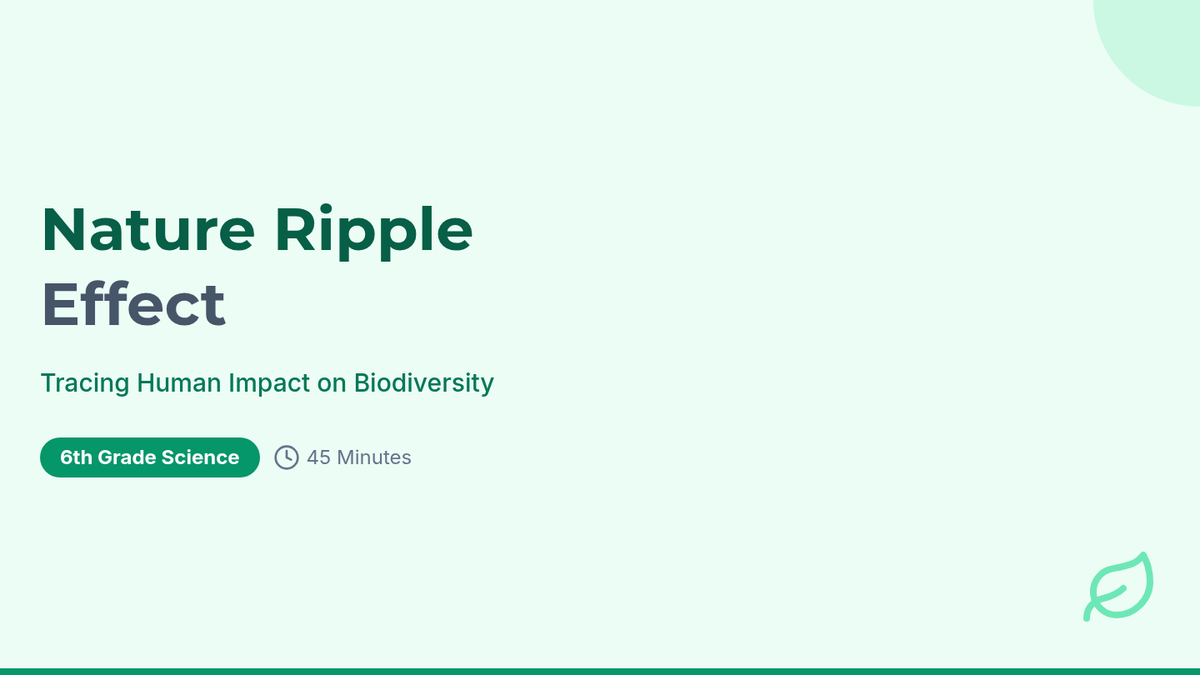 Nature Ripple
Effect

Tracing Human Impact on Biodiversity

6th Grade Science
45 Minutes