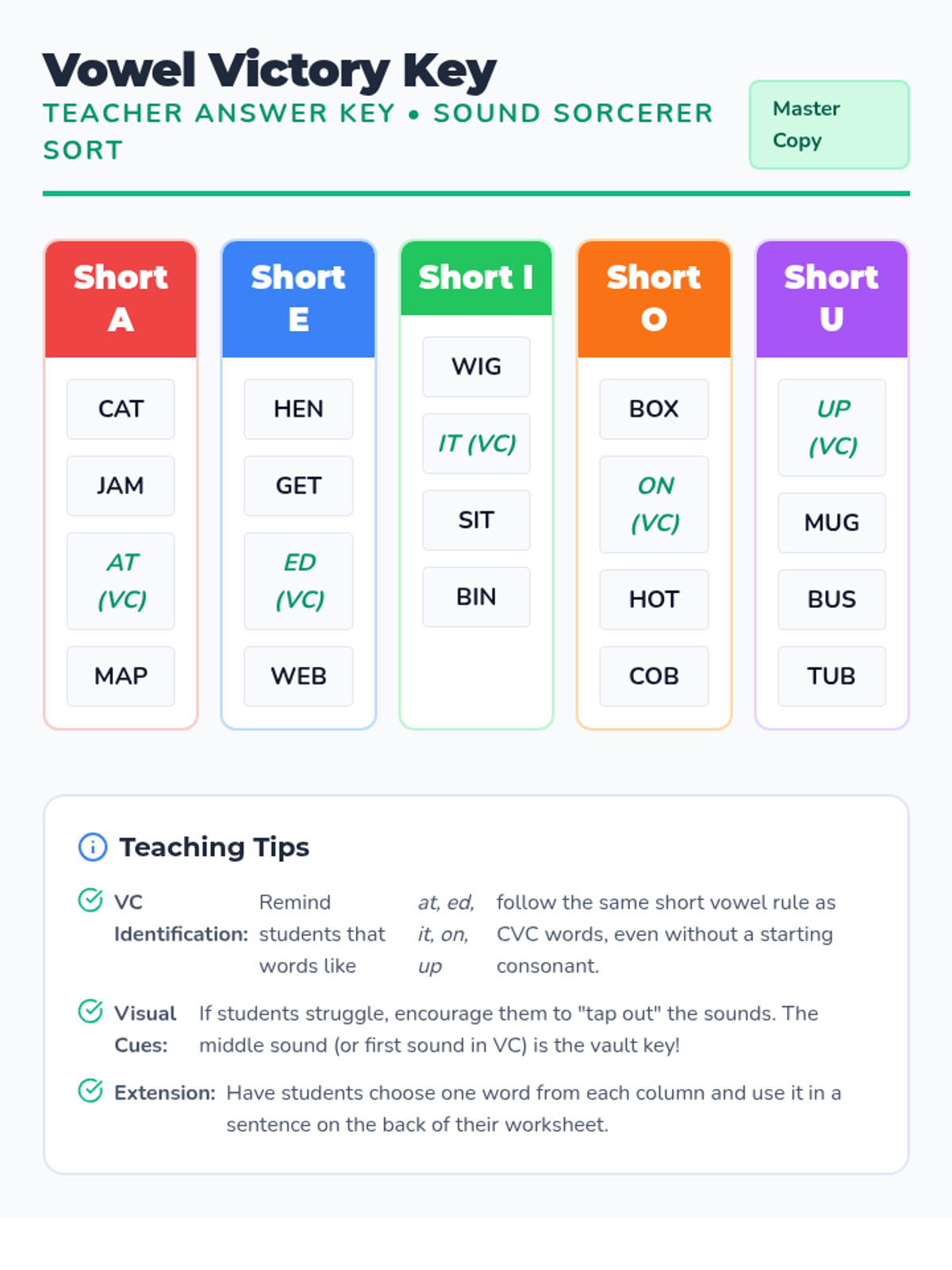 Vowel Victory Key

TEACHER ANSWER KEY • SOUND SORCERER SORT

Master Copy

Short A

CAT

JAM

AT (VC)

MAP

Short E

HEN

GET

ED (VC)

WEB

Short I

WIG

IT (VC)

SIT

BIN

Short O

BOX

ON (VC)

HOT

COB

Short U

UP (VC)

MUG

BUS

TUB

Teaching Tips

VC Identification: Remind students that words like at, ed, it, on, up follow the same short vowel rule as CVC words, even without a starting consonant.

Visual Cues: If students struggle, encourage them to "tap out" the sounds. The middle sound (or first sound in VC) is the vault key!

Extension: Have students choose one word from each column and use it in a sentence on the back of their worksheet.