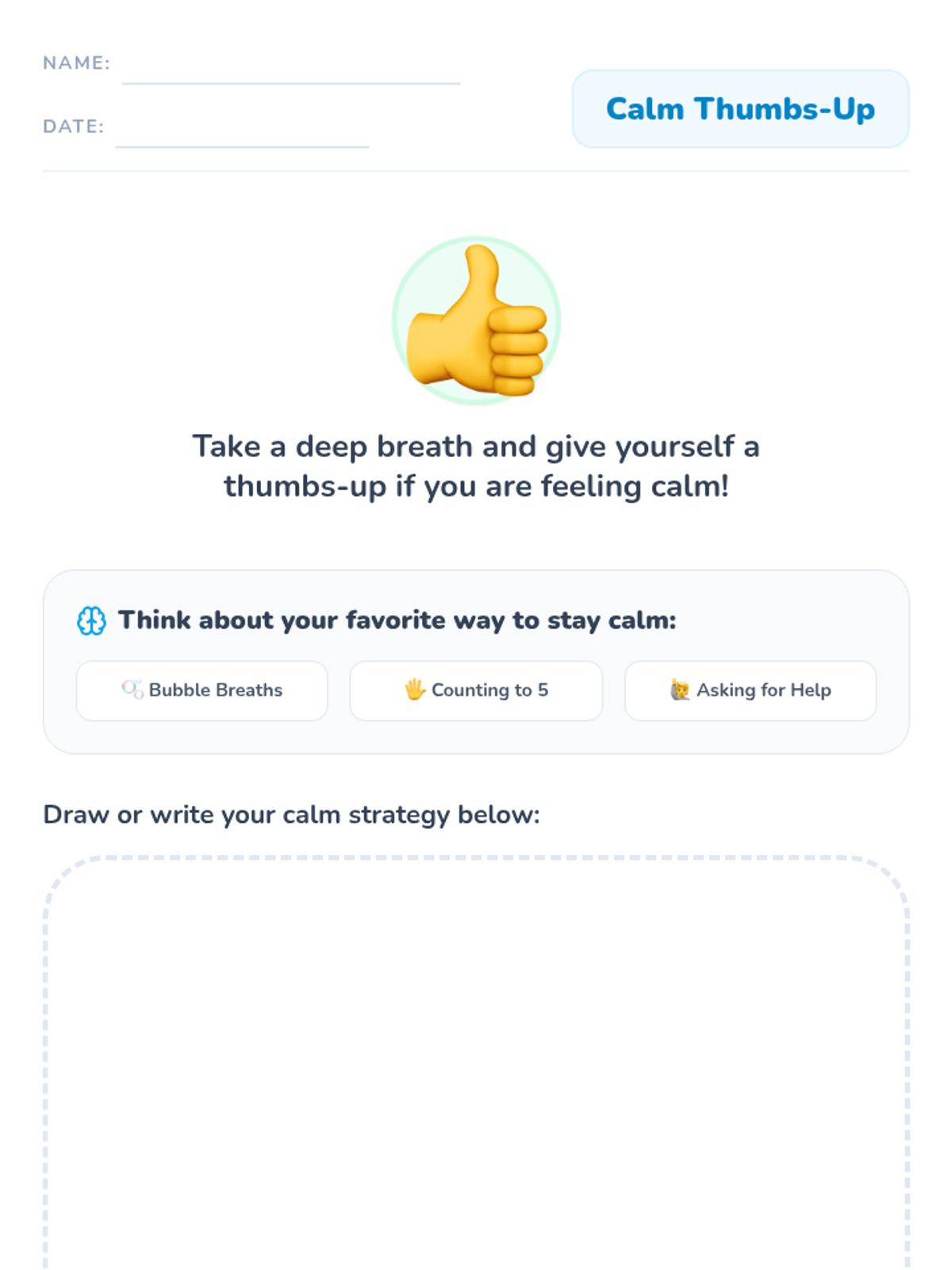 NAME: ____

DATE: ____

Calm Thumbs-Up

Take a deep breath and give yourself a thumbs-up if you are feeling calm!

Think about your favorite way to stay calm:

Bubble Breaths

Counting to 5

Asking for Help

Draw or write your calm strategy below: