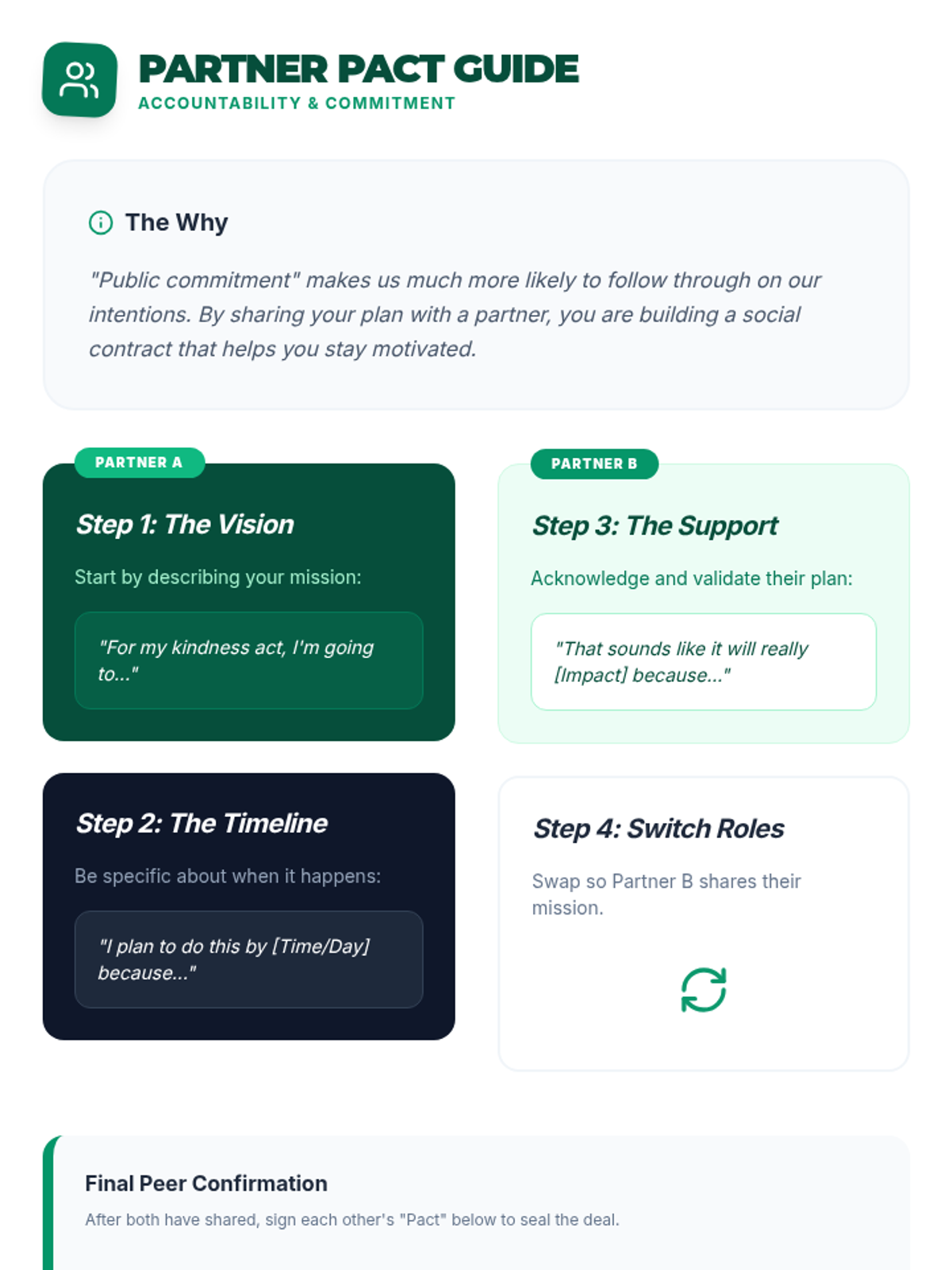 PARTNER PACT GUIDE
ACCOUNTABILITY & COMMITMENT

The Why

"Public commitment" makes us much more likely to follow through on our intentions. By sharing your plan with a partner, you are building a social contract that helps you stay motivated.

PARTNER A

Step 1: The Vision

Start by describing your mission:

"For my kindness act, I'm going to..."

Step 2: The Timeline

Be specific about when it happens:

"I plan to do this by [Time/Day] because..."

PARTNER B

Step 3: The Support

Acknowledge and validate their plan:

"That sounds like it will really [Impact] because..."

Step 4: Switch Roles

Swap so Partner B shares their mission.

Final Peer Confirmation

After both have shared, sign each other's "Pact" below to seal the deal.