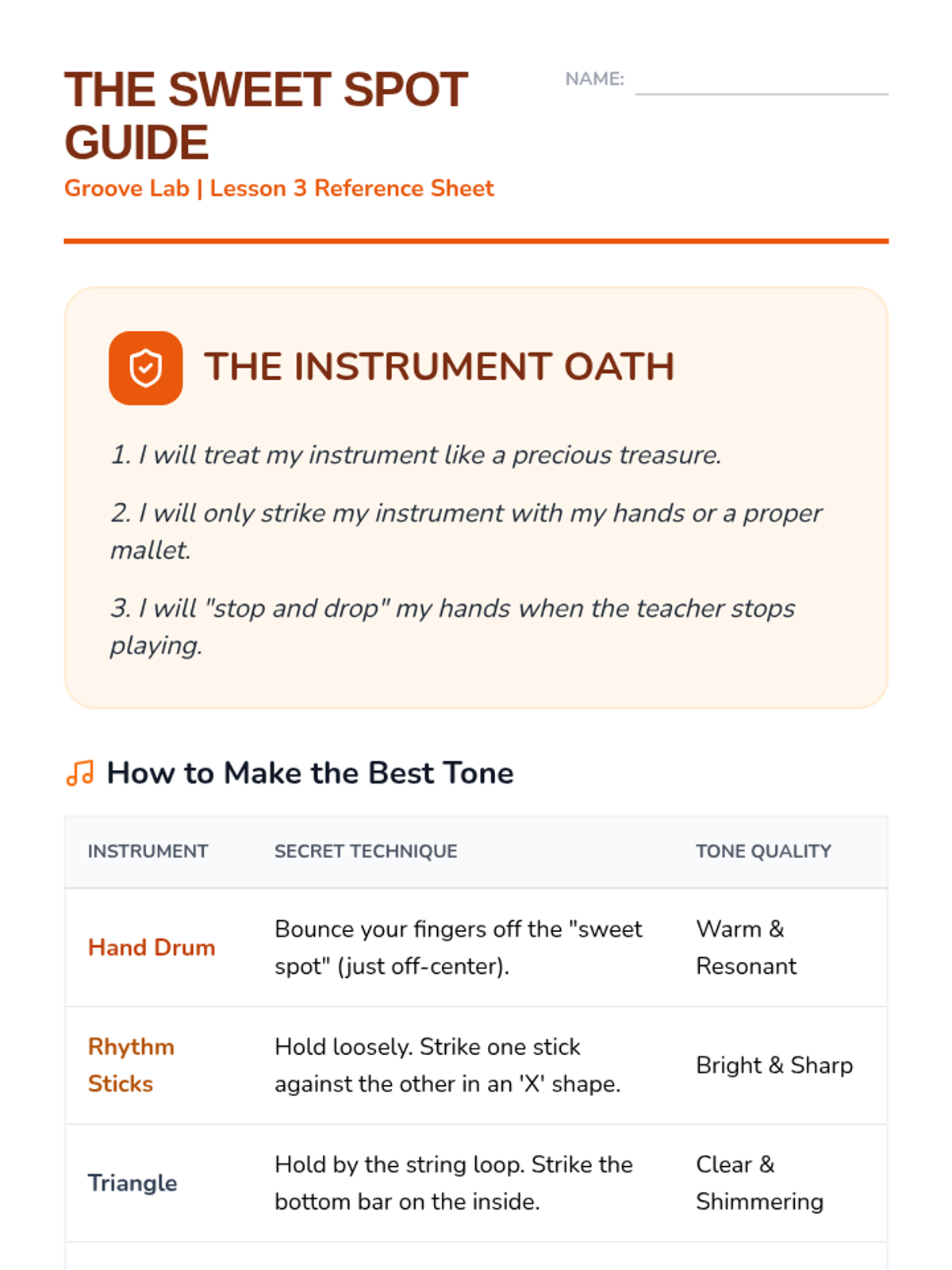 THE SWEET SPOT GUIDE

NAME:

Groove Lab | Lesson 3 Reference Sheet

THE INSTRUMENT OATH

1. I will treat my instrument like a precious treasure.

2. I will only strike my instrument with my hands or a proper mallet.

3. I will "stop and drop" my hands when the teacher stops playing.

How to Make the Best Tone

| INSTRUMENT | SECRET TECHNIQUE | TONE QUALITY |
|---|---|---|
| Hand Drum | Bounce your fingers off the "sweet spot" (just off-center). | Warm & Resonant |
| Rhythm Sticks | Hold loosely. Strike one stick against the other in an 'X' shape. | Bright & Sharp |
| Triangle | Hold by the string loop. Strike the bottom bar on the inside. | Clear & Shimmering |