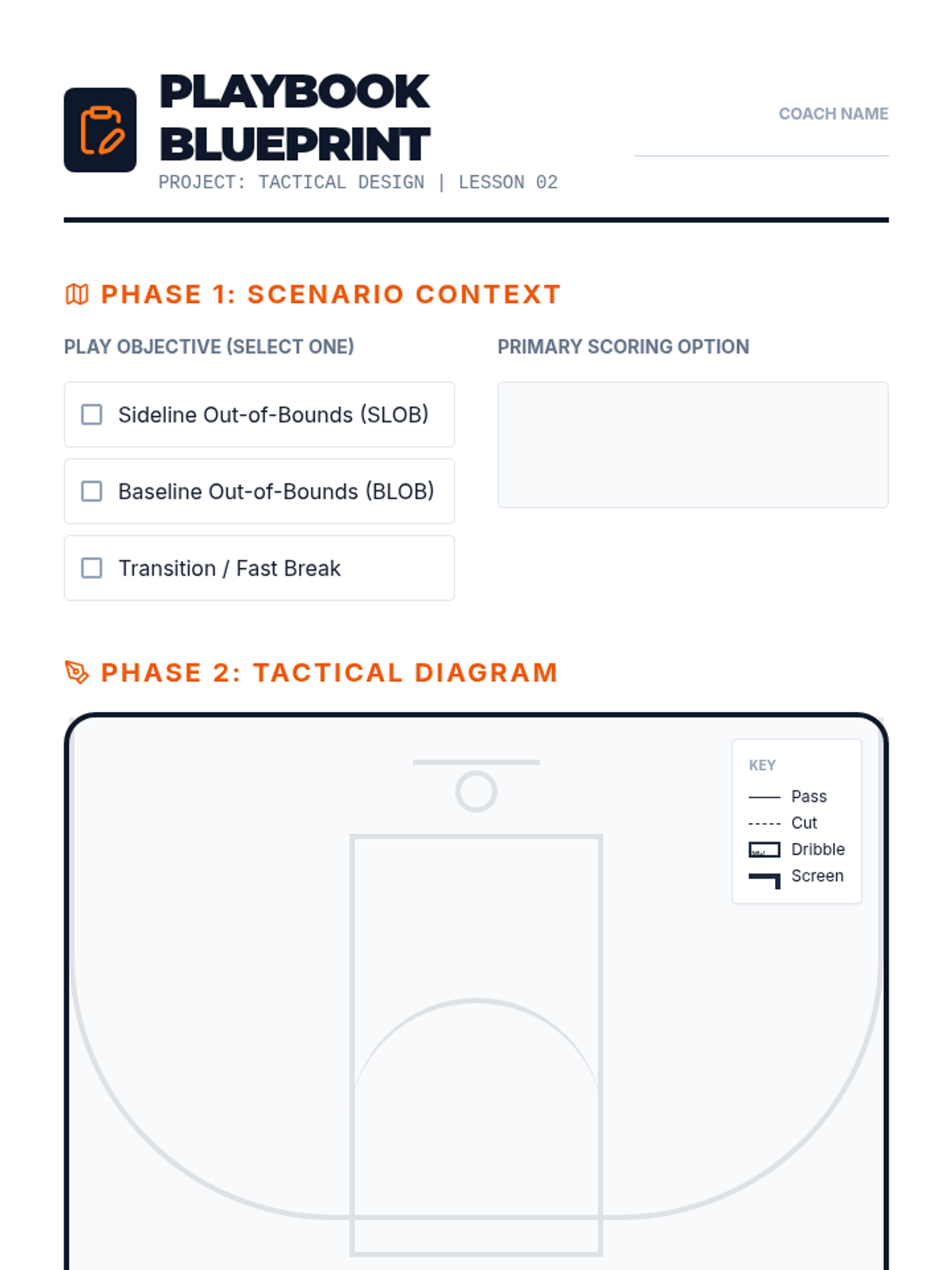 PLAYBOOK BLUEPRINT
PROJECT: TACTICAL DESIGN | LESSON 02

COACH NAME

PHASE 1: SCENARIO CONTEXT

PLAY OBJECTIVE (SELECT ONE)

Sideline Out-of-Bounds (SLOB)

Baseline Out-of-Bounds (BLOB)

Transition / Fast Break

PRIMARY SCORING OPTION

PHASE 2: TACTICAL DIAGRAM

KEY
Pass
Cut
Dribble
Screen