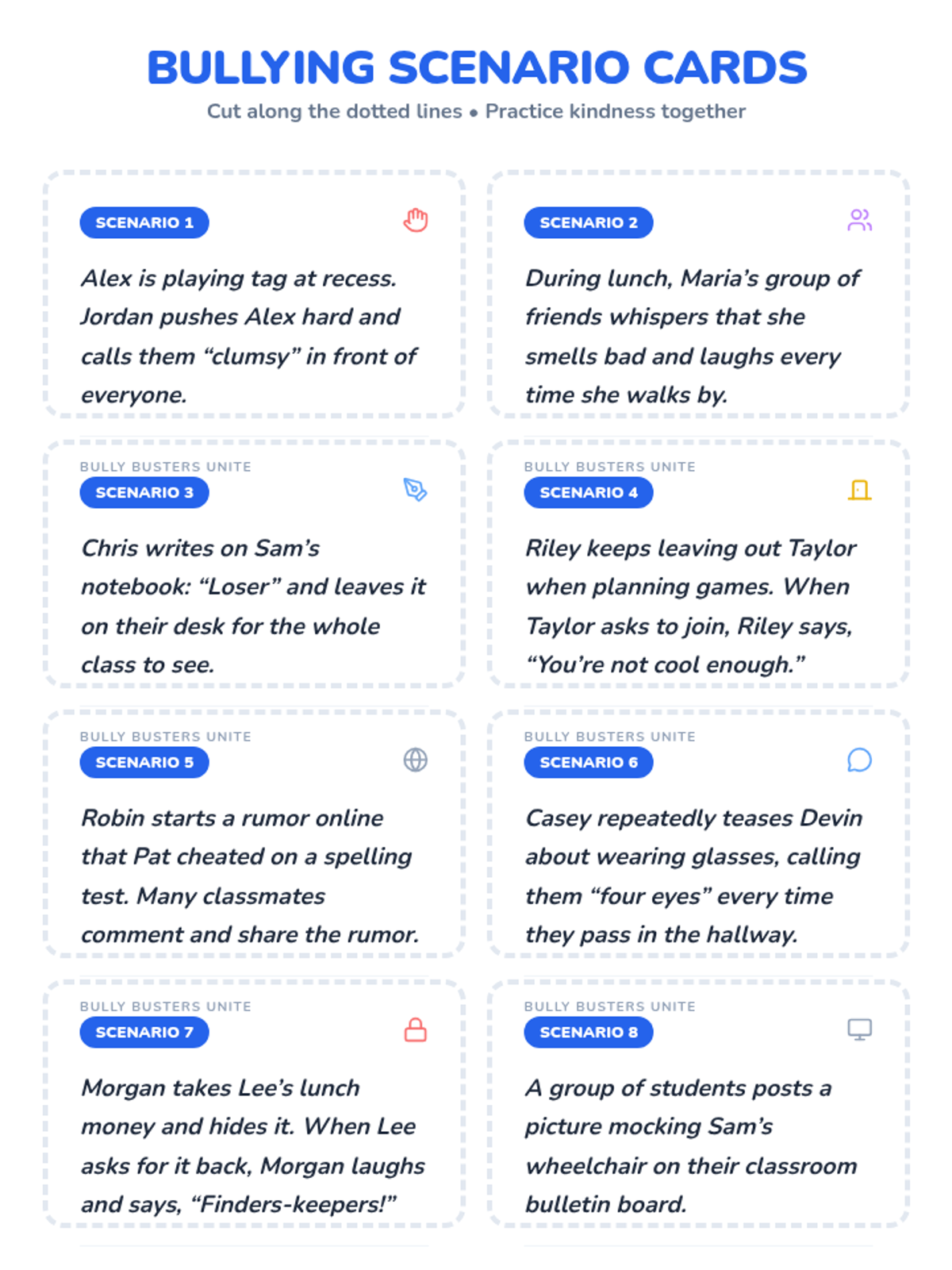 BULLYING SCENARIO CARDS

Cut along the dotted lines • Practice kindness together

SCENARIO 1

Alex is playing tag at recess. Jordan pushes Alex hard and calls them "clumsy" in front of everyone.

SCENARIO 2

During lunch, Maria's group of friends whispers that she smells bad and laughs every time she walks by.

BULLY BUSTERS UNITE

SCENARIO 3

Chris writes on Sam's notebook: "Loser" and leaves it on their desk for the whole class to see.

BULLY BUSTERS UNITE

SCENARIO 4

Riley keeps leaving out Taylor when planning games. When Taylor asks to join, Riley says, "You're not cool enough."

BULLY BUSTERS UNITE

SCENARIO 5

Robin starts a rumor online that Pat cheated on a spelling test. Many classmates comment and share the rumor.

BULLY BUSTERS UNITE

SCENARIO 6

Casey repeatedly teases Devin about wearing glasses, calling them "four eyes" every time they pass in the hallway.

BULLY BUSTERS UNITE

SCENARIO 7

Morgan takes Lee's lunch money and hides it. When Lee asks for it back, Morgan laughs and says, "Finders-keepers!"

BULLY BUSTERS UNITE

SCENARIO 8

A group of students posts a picture mocking Sam's wheelchair on their classroom bulletin board.