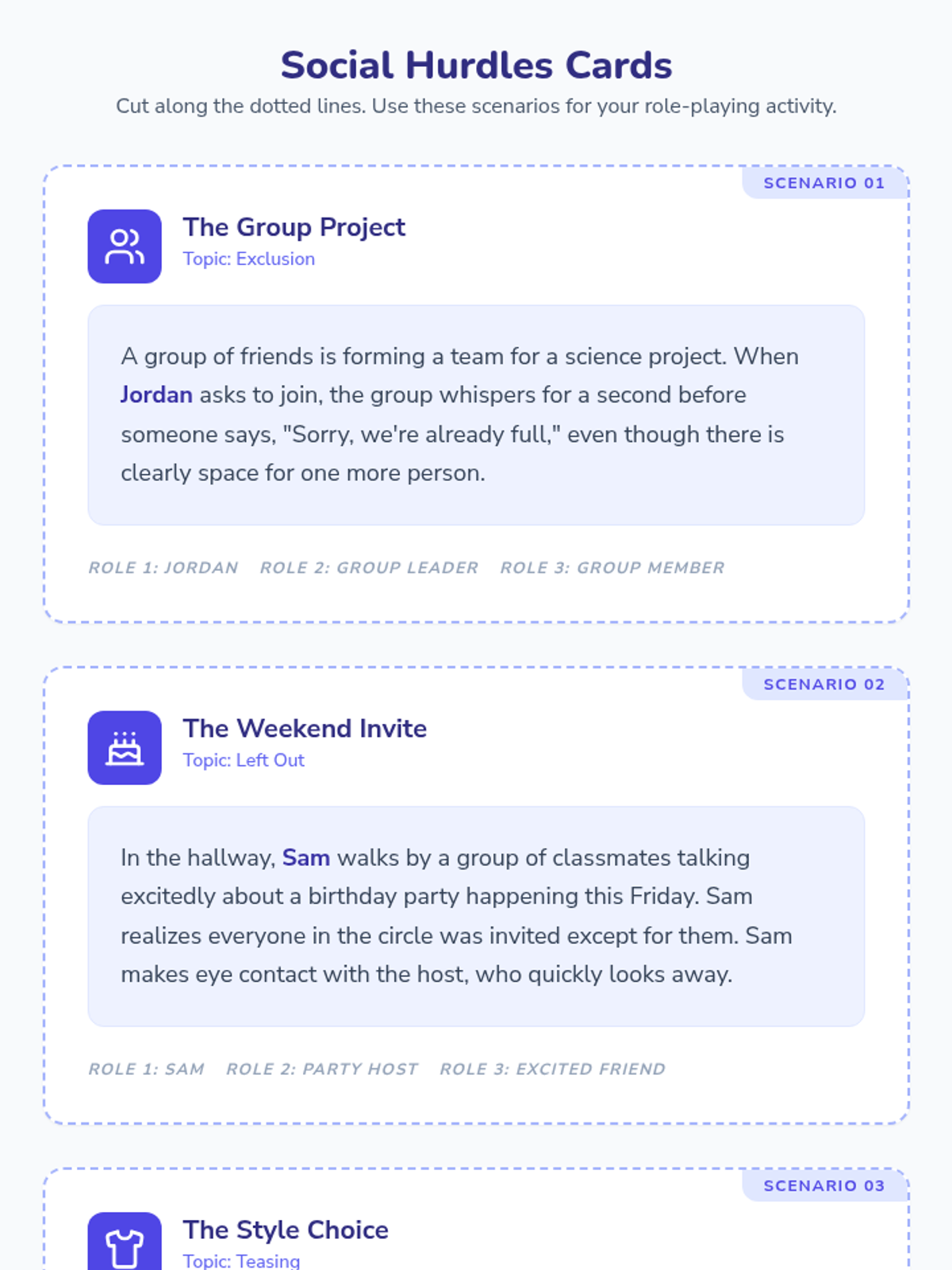 Social Hurdles Cards

Cut along the dotted lines. Use these scenarios for your role-playing activity.

SCENARIO 01

The Group Project

Topic: Exclusion

A group of friends is forming a team for a science project. When Jordan asks to join, the group whispers for a second before someone says, "Sorry, we're already full," even though there is clearly space for one more person.

ROLE 1: JORDAN   ROLE 2: GROUP LEADER   ROLE 3: GROUP MEMBER

SCENARIO 02

The Weekend Invite

Topic: Left Out

In the hallway, Sam walks by a group of classmates talking excitedly about a birthday party happening this Friday. Sam realizes everyone in the circle was invited except for them. Sam makes eye contact with the host, who quickly looks away.

ROLE 1: SAM   ROLE 2: PARTY HOST   ROLE 3: EXCITED FRIEND

SCENARIO 03

The Style Choice

Topic: Teasing