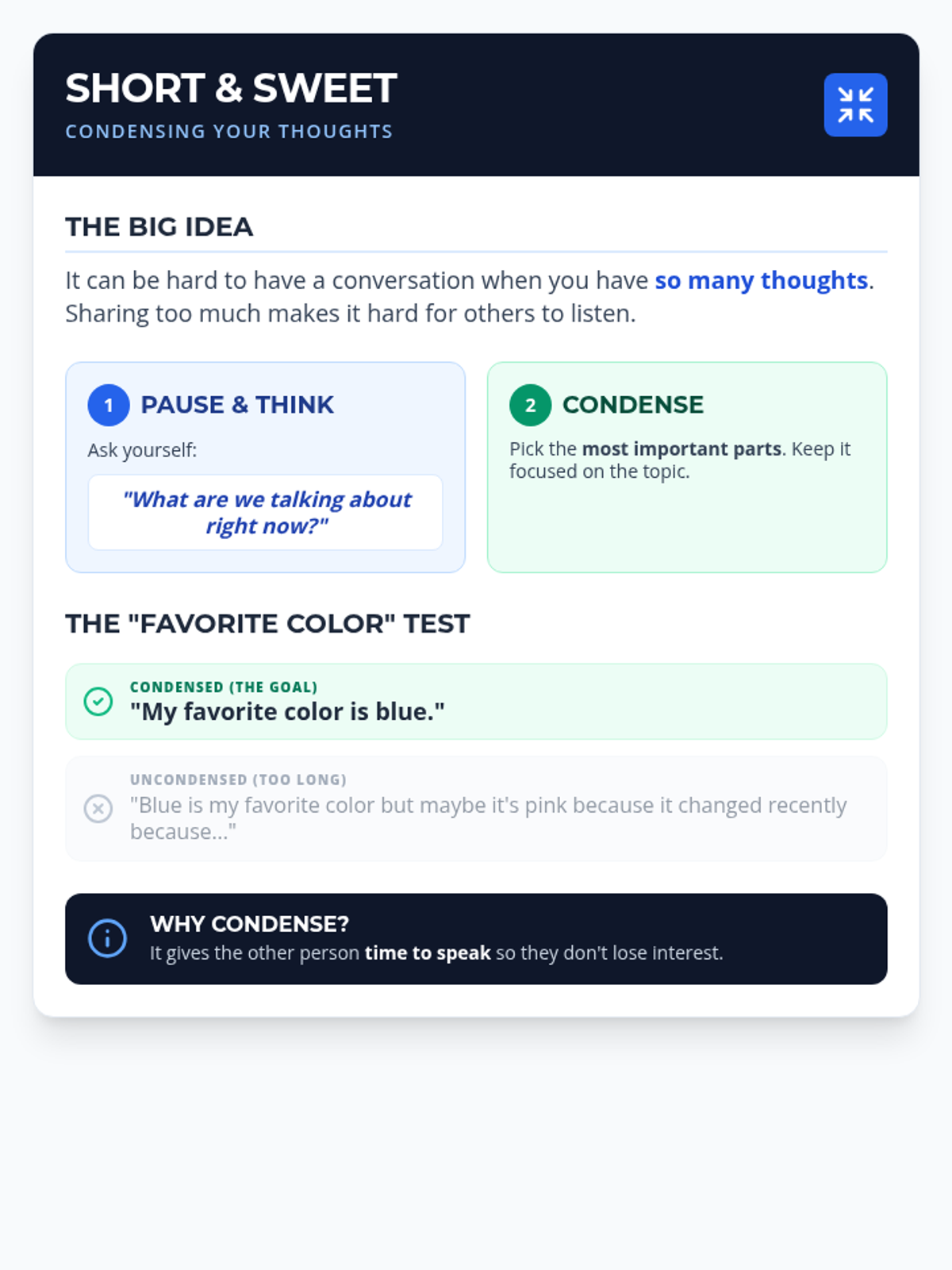 SHORT & SWEET
CONDENSING YOUR THOUGHTS

THE BIG IDEA

It can be hard to have a conversation when you have so many thoughts. Sharing too much makes it hard for others to listen.

1 PAUSE & THINK

Ask yourself:

"What are we talking about right now?"

2 CONDENSE

Pick the most important parts. Keep it focused on the topic.

THE "FAVORITE COLOR" TEST

CONDENSED (THE GOAL)
"My favorite color is blue."

UNCONDENSED (TOO LONG)
"Blue is my favorite color but maybe it's pink because it changed recently because..."

WHY CONDENSE?
It gives the other person time to speak so they don't lose interest.