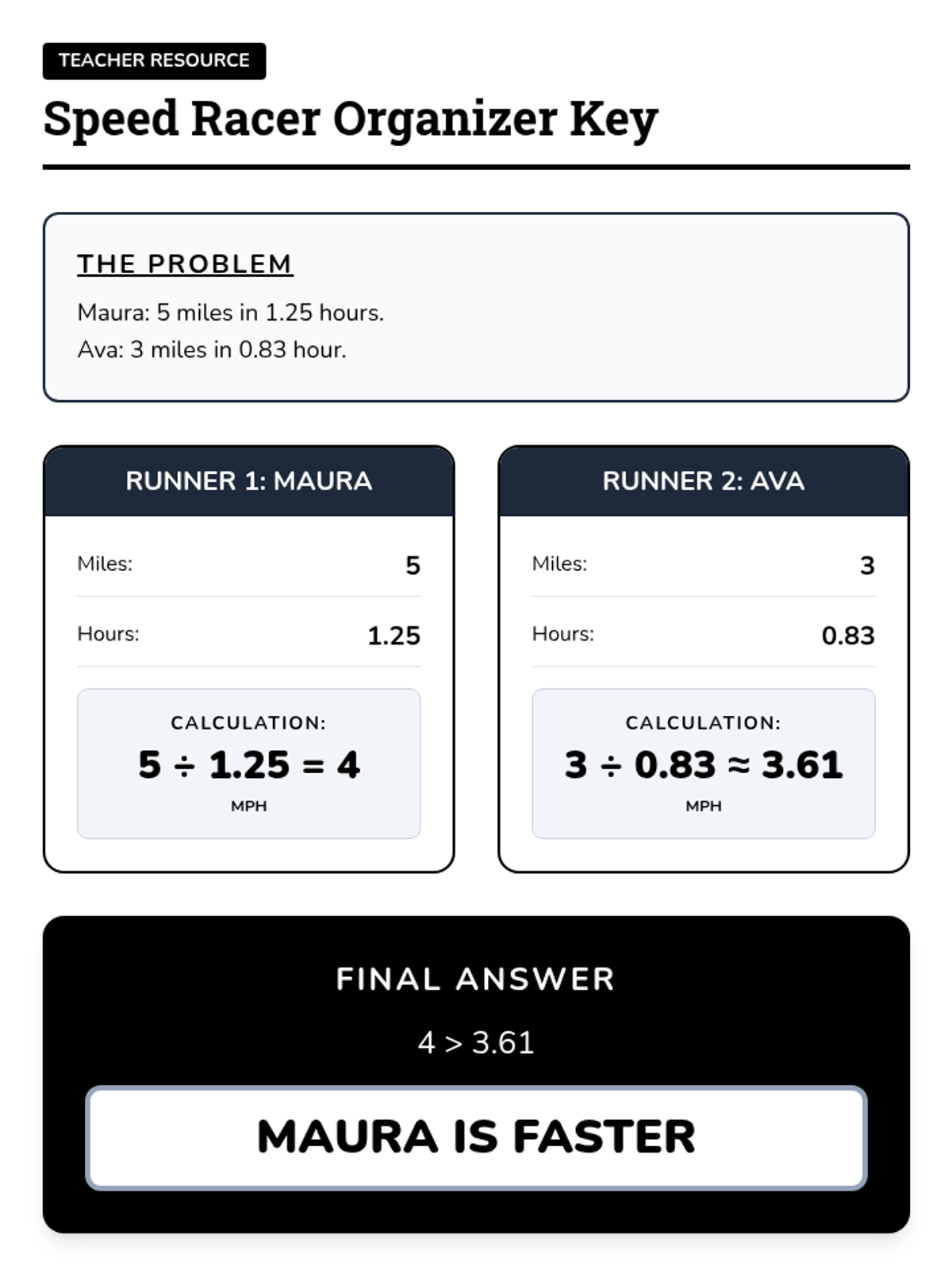 TEACHER RESOURCE

Speed Racer Organizer Key

THE PROBLEM

Maura: 5 miles in 1.25 hours.

Ava: 3 miles in 0.83 hour.

RUNNER 1: MAURA

Miles: 5

Hours: 1.25

CALCULATION:

$5 \div 1.25 = 4$

MPH

RUNNER 2: AVA

Miles: 3

Hours: 0.83

CALCULATION:

$3 \div 0.83 \approx 3.61$

MPH

FINAL ANSWER

$4 > 3.61$

MAURA IS FASTER