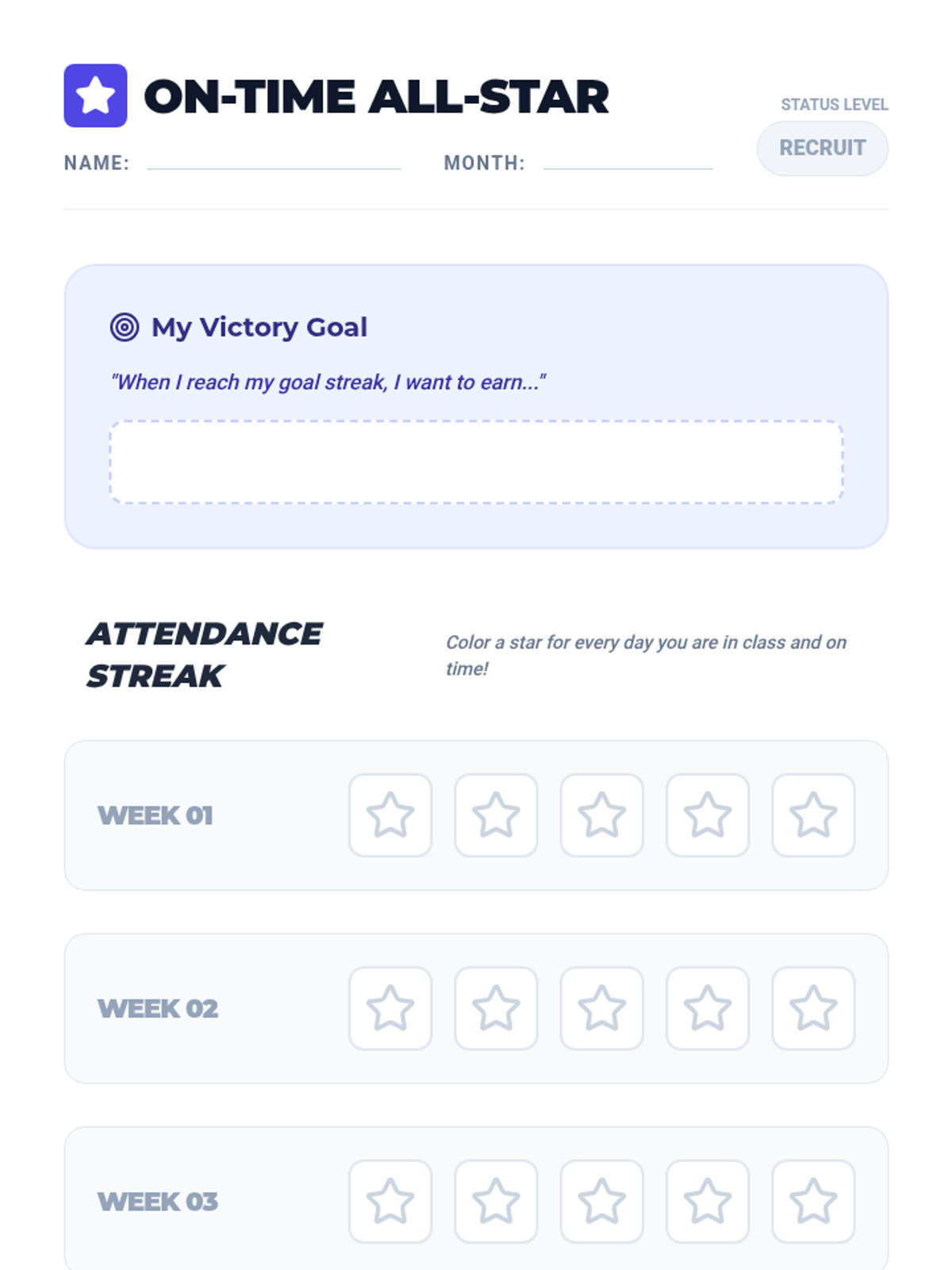 ON-TIME ALL-STAR

STATUS LEVEL

RECRUIT

NAME: ____ MONTH: ____

My Victory Goal

"When I reach my goal streak, I want to earn..."

ATTENDANCE STREAK

Color a star for every day you are in class and on time!

WEEK 01

WEEK 02

WEEK 03