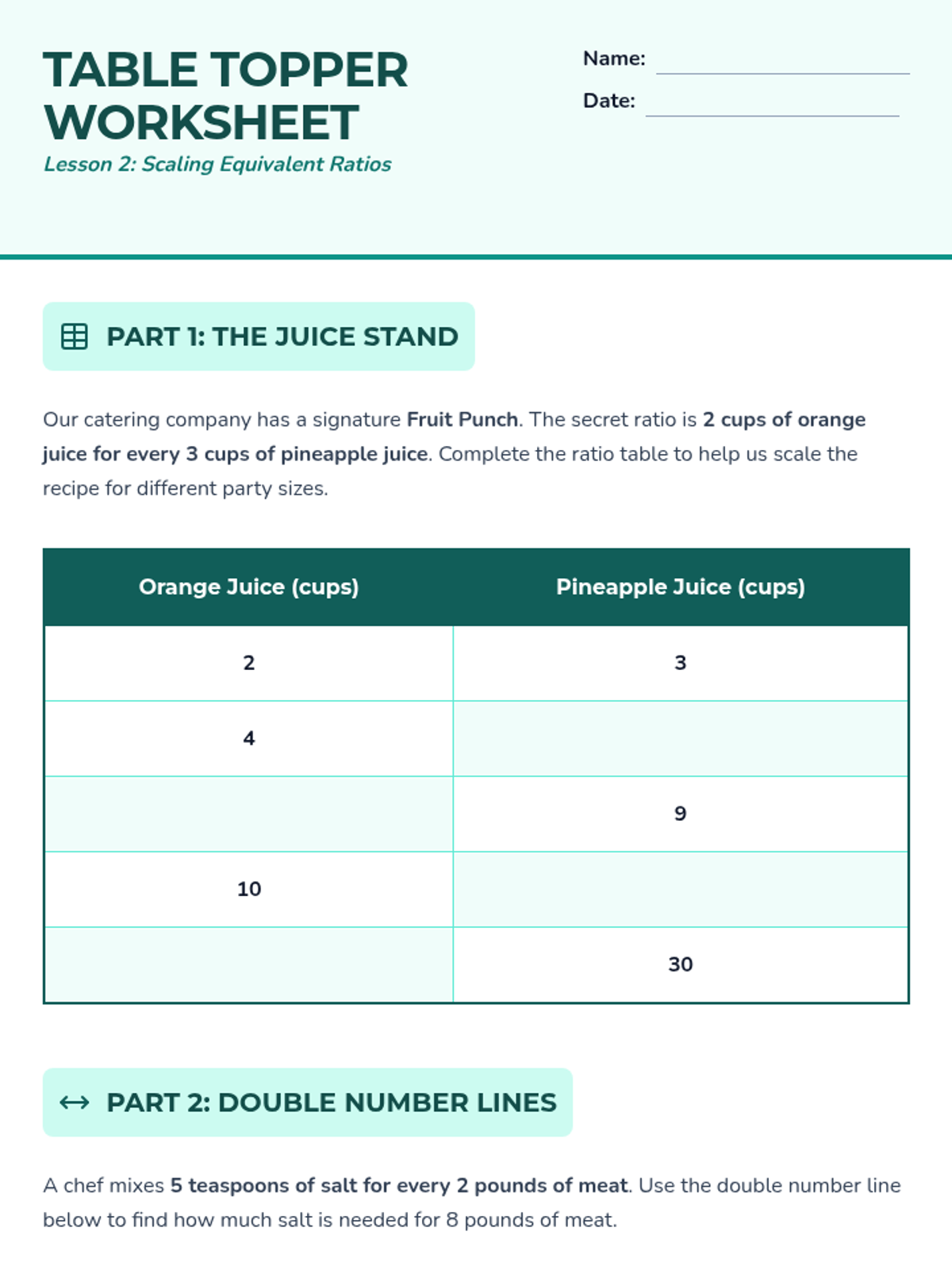 TABLE TOPPER WORKSHEET

Lesson 2: Scaling Equivalent Ratios

Name:

Date:

PART 1: THE JUICE STAND

Our catering company has a signature Fruit Punch. The secret ratio is 2 cups of orange juice for every 3 cups of pineapple juice. Complete the ratio table to help us scale the recipe for different party sizes.

| Orange Juice (cups) | Pineapple Juice (cups) |
|---|---|
| 2 | 3 |
| 4 | |
| | 9 |
| 10 | |
| | 30 |

PART 2: DOUBLE NUMBER LINES

A chef mixes 5 teaspoons of salt for every 2 pounds of meat. Use the double number line below to find how much salt is needed for 8 pounds of meat.