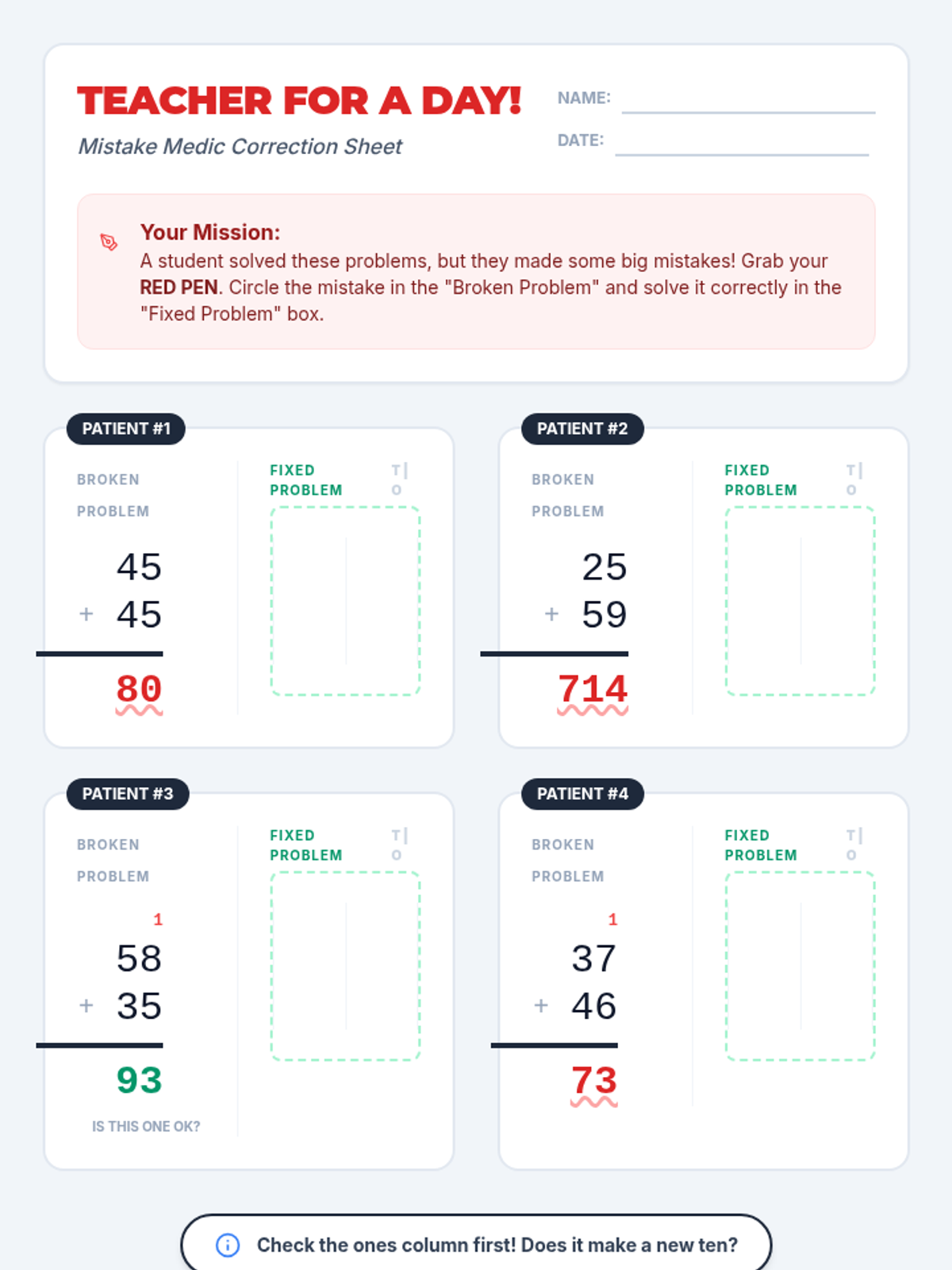 TEACHER FOR A DAY!
Mistake Medic Correction Sheet

NAME:
DATE:

Your Mission:
A student solved these problems, but they made some big mistakes! Grab your RED PEN. Circle the mistake in the "Broken Problem" and solve it correctly in the "Fixed Problem" box.

PATIENT #1
BROKEN PROBLEM
45
+ 45
80
FIXED PROBLEM
T | O

PATIENT #2
BROKEN PROBLEM
25
+ 59
714
FIXED PROBLEM
T | O

PATIENT #3
BROKEN PROBLEM
1
58
+ 35
93
IS THIS ONE OK?
FIXED PROBLEM
T | O

PATIENT #4
BROKEN PROBLEM
1
37
+ 46
73
FIXED PROBLEM
T | O

Check the ones column first! Does it make a new ten?