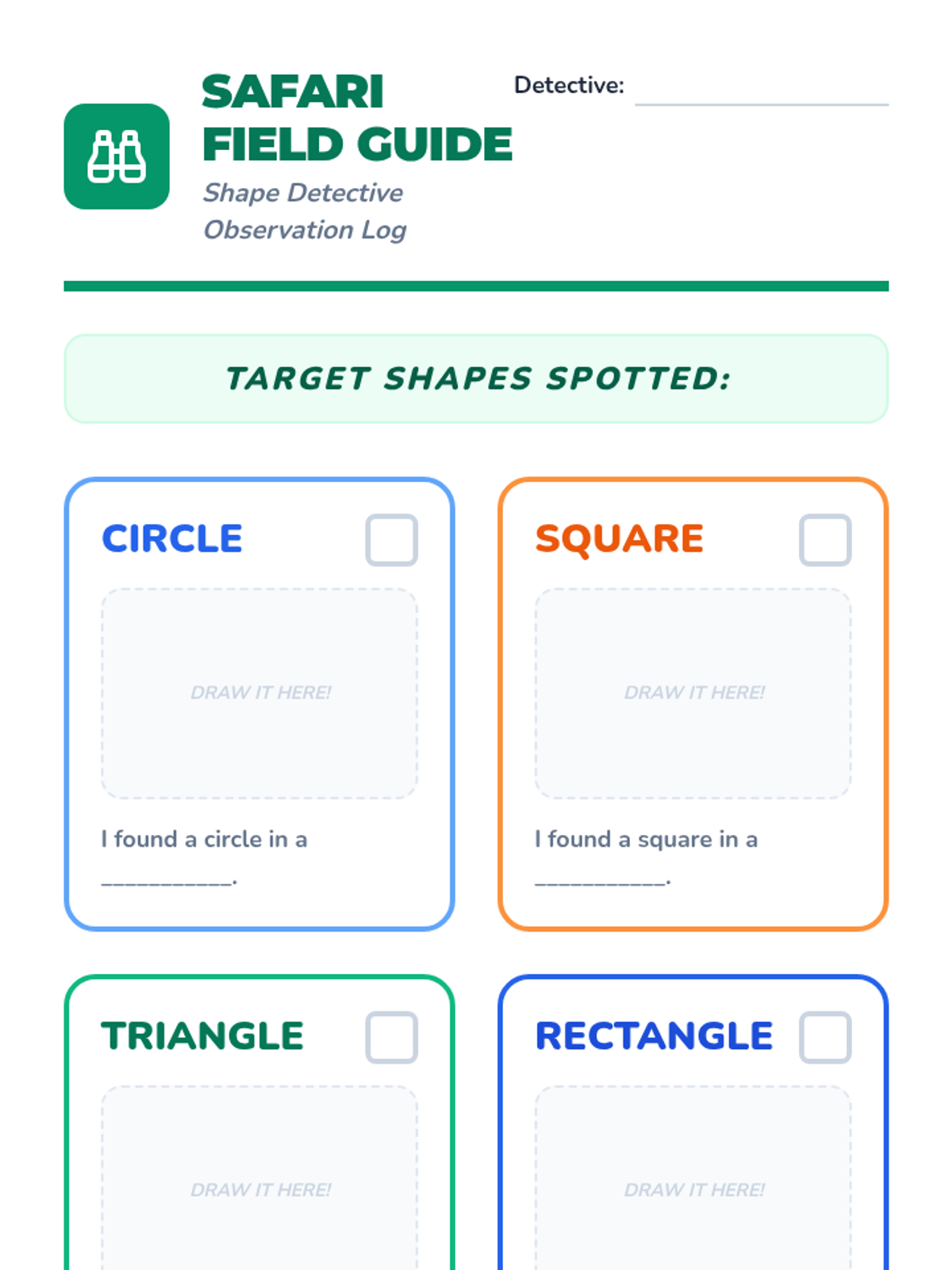 SAFARI FIELD GUIDE

Shape Detective Observation Log

Detective: ____

TARGET SHAPES SPOTTED:

CIRCLE ☐

DRAW IT HERE!

I found a circle in a ____.

SQUARE ☐

DRAW IT HERE!

I found a square in a ____.

TRIANGLE ☐

DRAW IT HERE!

RECTANGLE ☐

DRAW IT HERE!